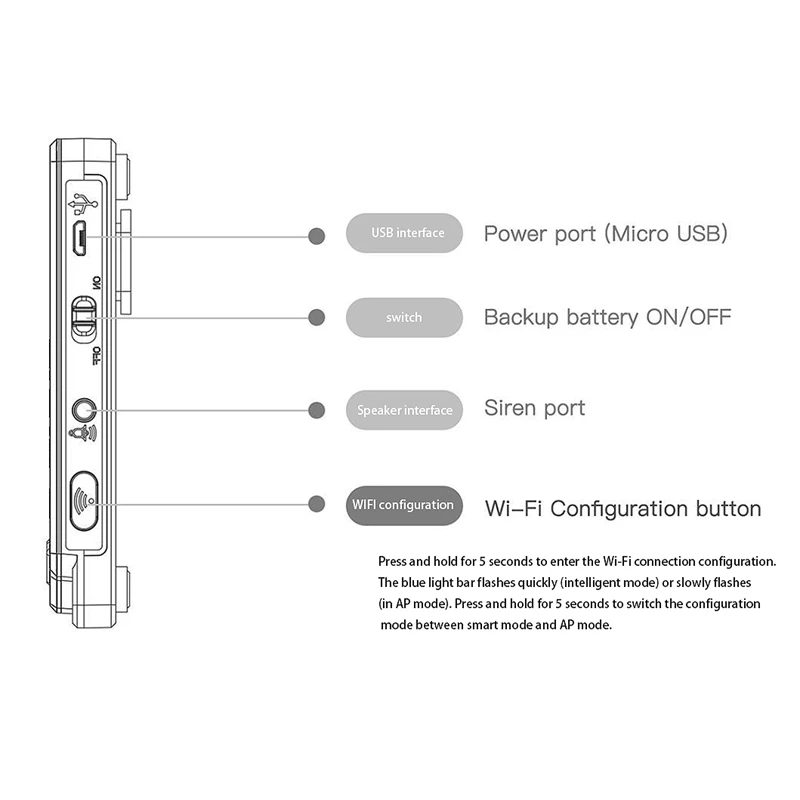 ON

OFF

USB interface

Power port (Micro USB)

switch

Backup battery ON/OFF

Speaker interface

Siren port

WIFI configuration

Wi-Fi Configuration button

Press and hold for 5 seconds to enter the Wi-Fi connection configuration. The blue light bar flashes quickly (intelligent mode) or slowly flashes (in AP mode). Press and hold for 5 seconds to switch the configuration mode between smart mode and AP mode.