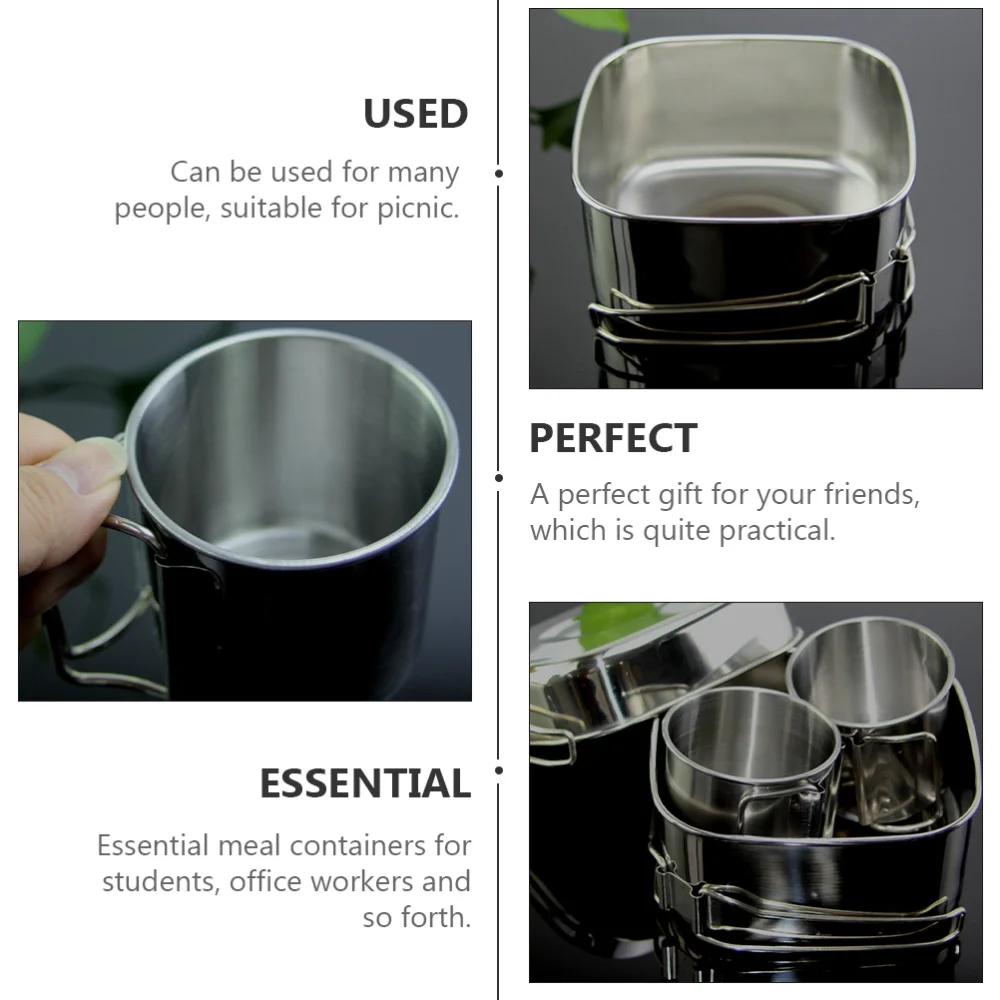 USED

Can be used for many people, suitable for picnic.

PERFECT

A perfect gift for your friends, which is quite practical.

ESSENTIAL

Essential meal containers for students, office workers and so forth.