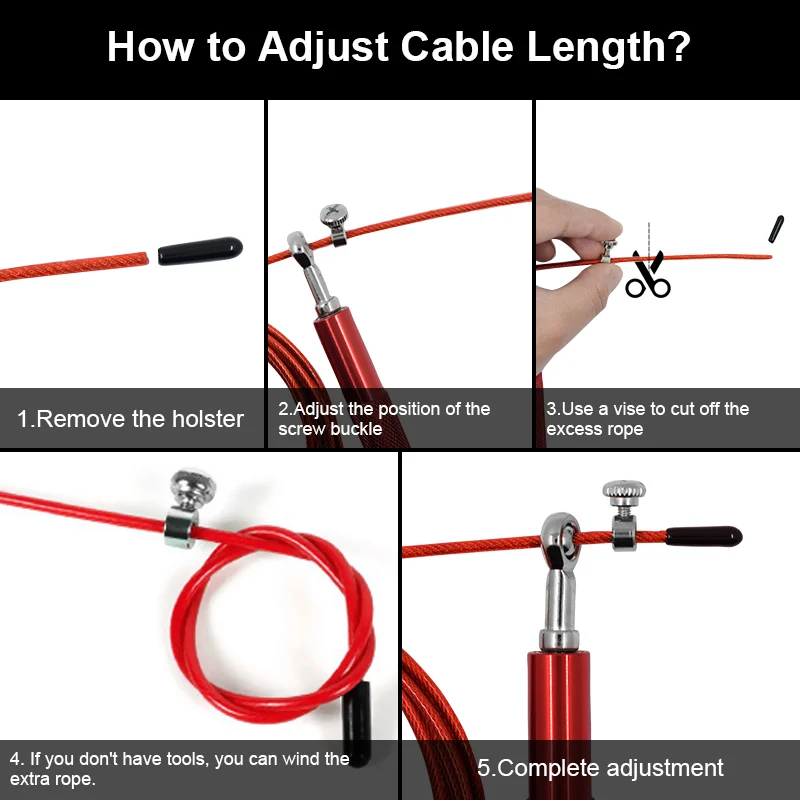 How to Adjust Cable Length?

1.Remove the holster

2.Adjust the position of the screw buckle

3.Use a vise to cut off the excess rope

4. If you don't have tools, you can wind the extra rope.

5.Complete adjustment