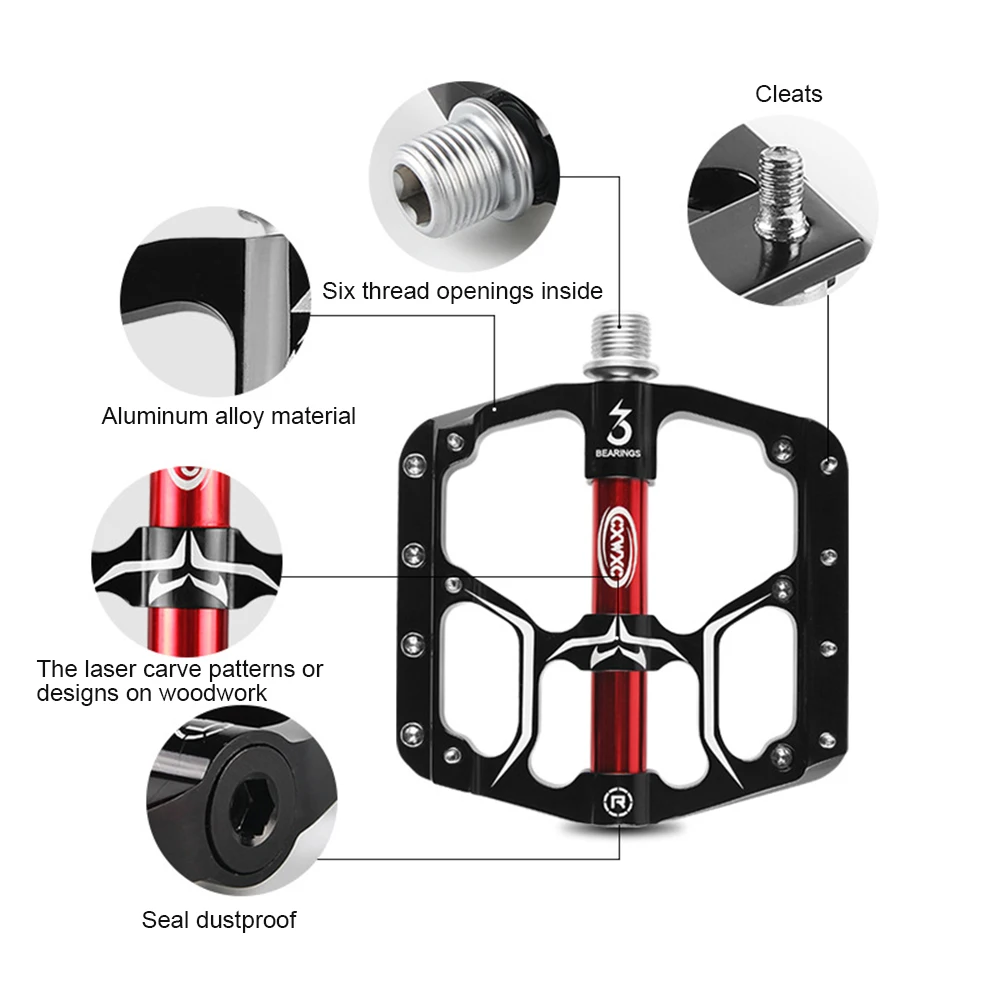 Cleats

Six thread openings inside

Aluminum alloy material

3
BEARINGS

CXWXC

The laser carve patterns or designs on woodwork

R

Seal dustproof