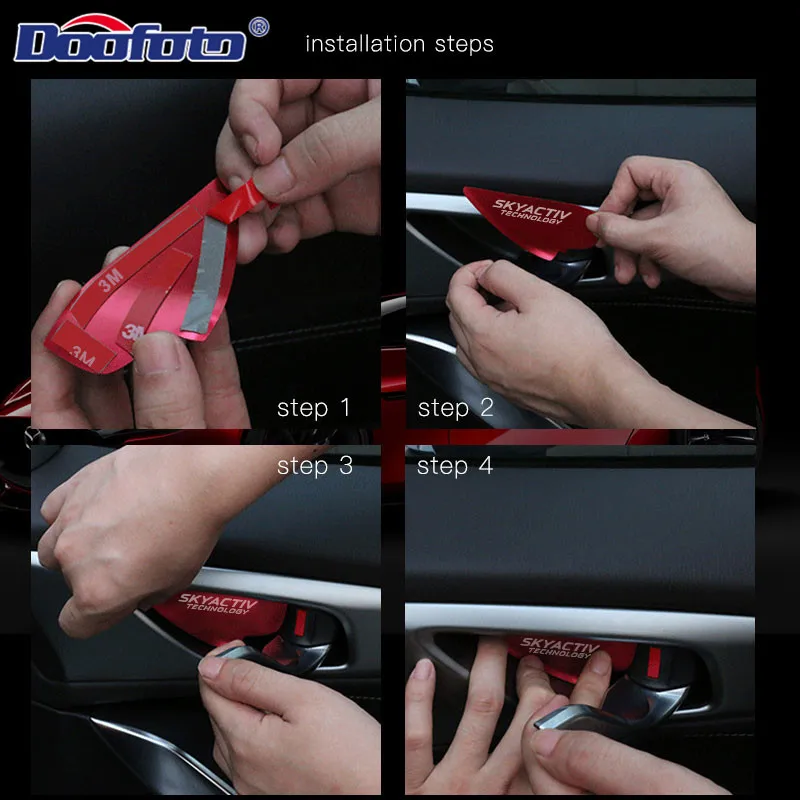 Doofoto®
installation steps

3M
3M
3M
step 1

SKYACTIV TECHNOLOGY
step 2

step 3
SKYACTIV TECHNOLOGY

step 4
SKYACTIV TECHNOLOGY