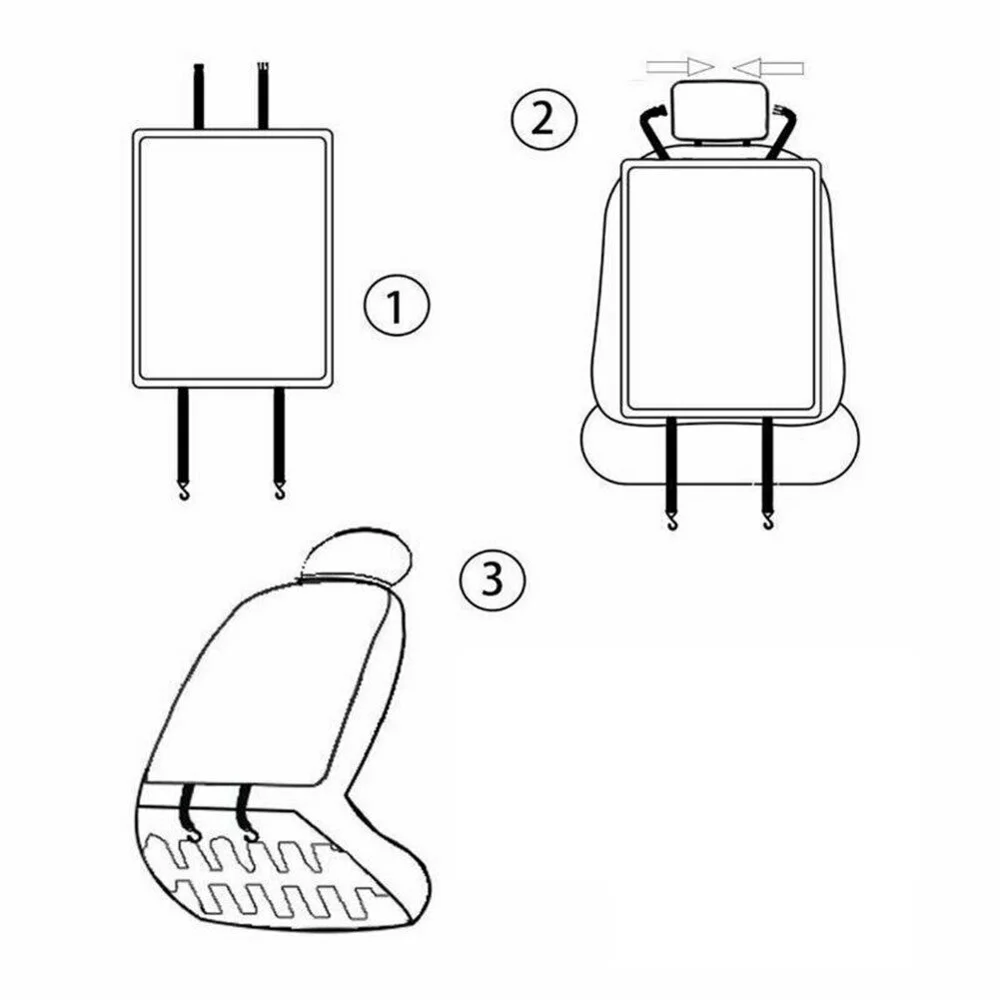 1

2

3