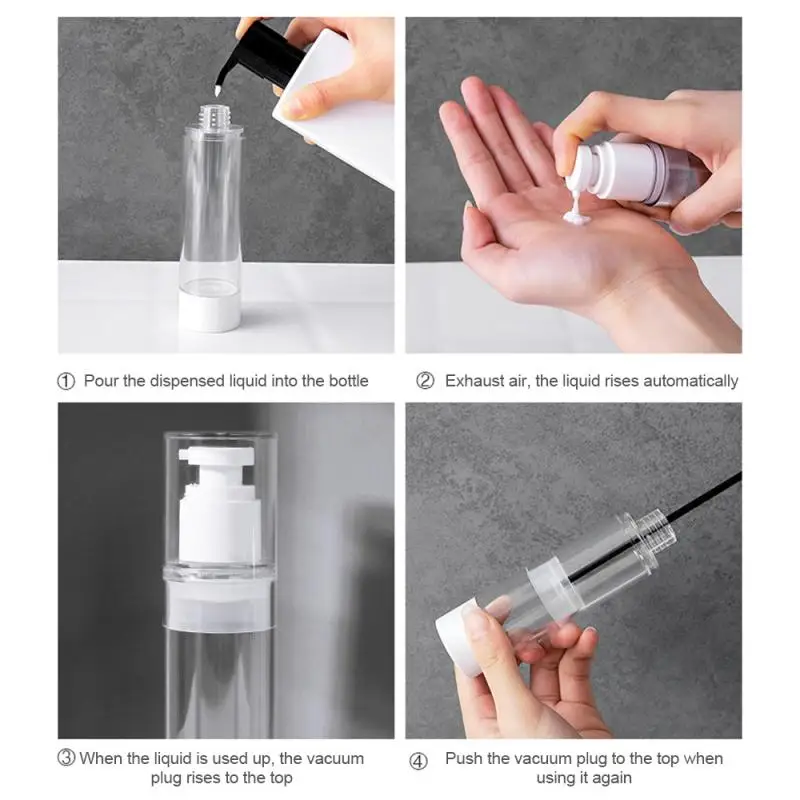 ① Pour the dispensed liquid into the bottle

② Exhaust air, the liquid rises automatically

③ When the liquid is used up, the vacuum plug rises to the top

④ Push the vacuum plug to the top when using it again