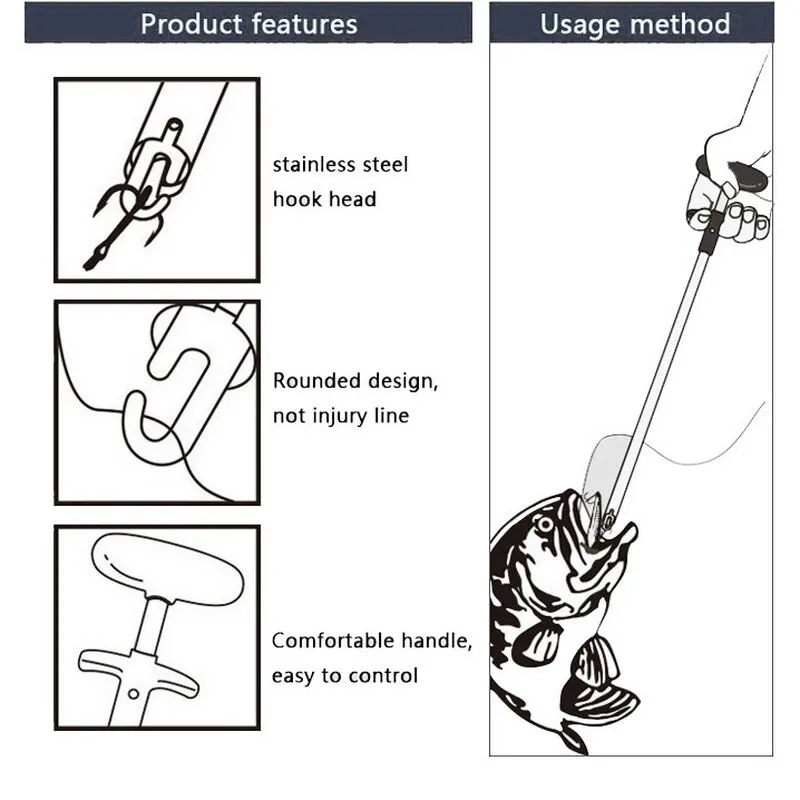 Product features

stainless steel hook head

Rounded design, not injury line

Comfortable handle, easy to control

Usage method