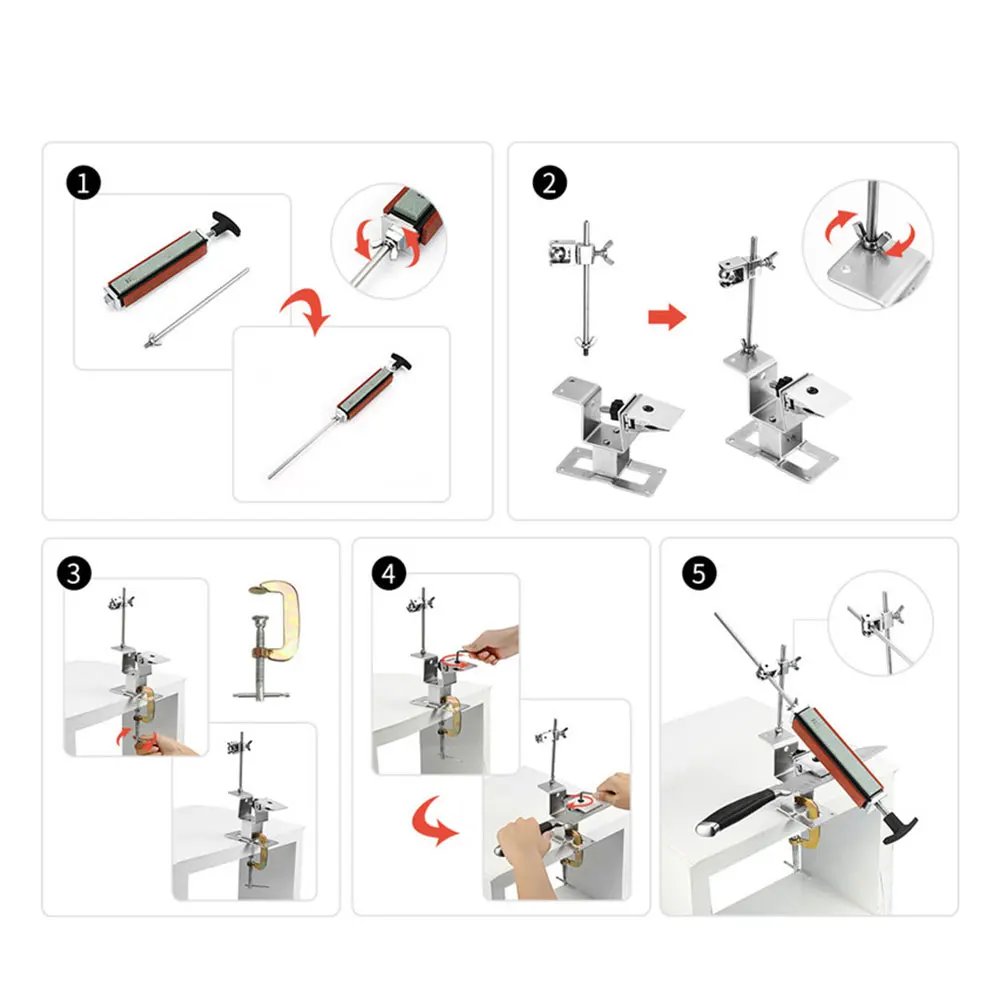 1

2

3

4

5