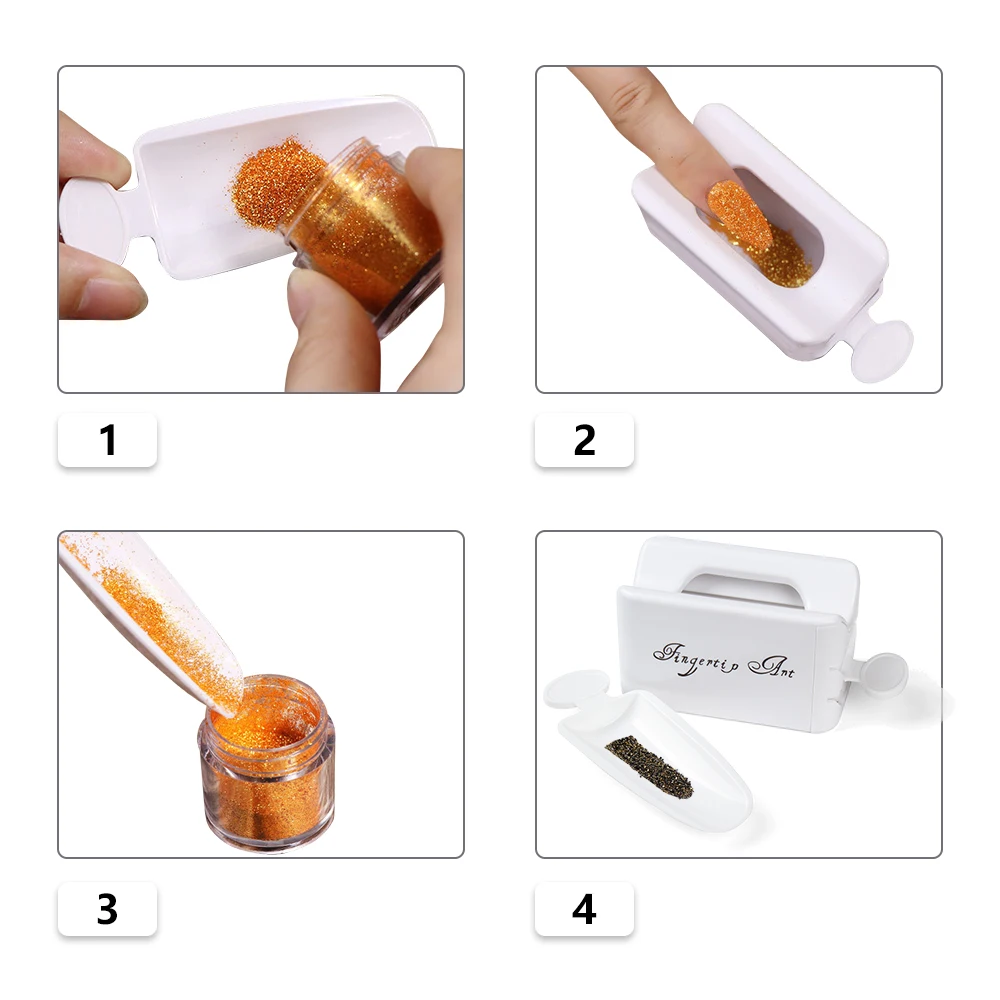 1

2

3

Fingertip Art

4