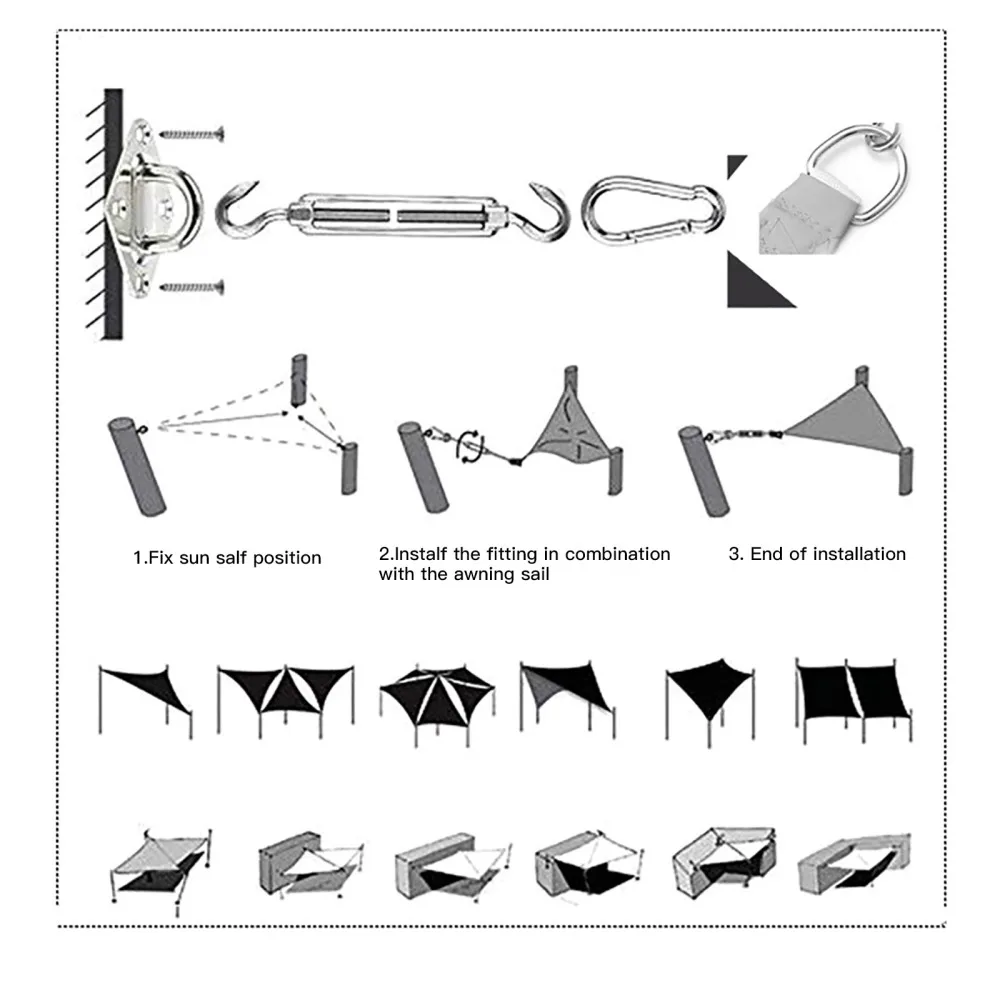 1.Fix sun salf position

2.Instalf the fitting in combination with the awning sail

3. End of installation