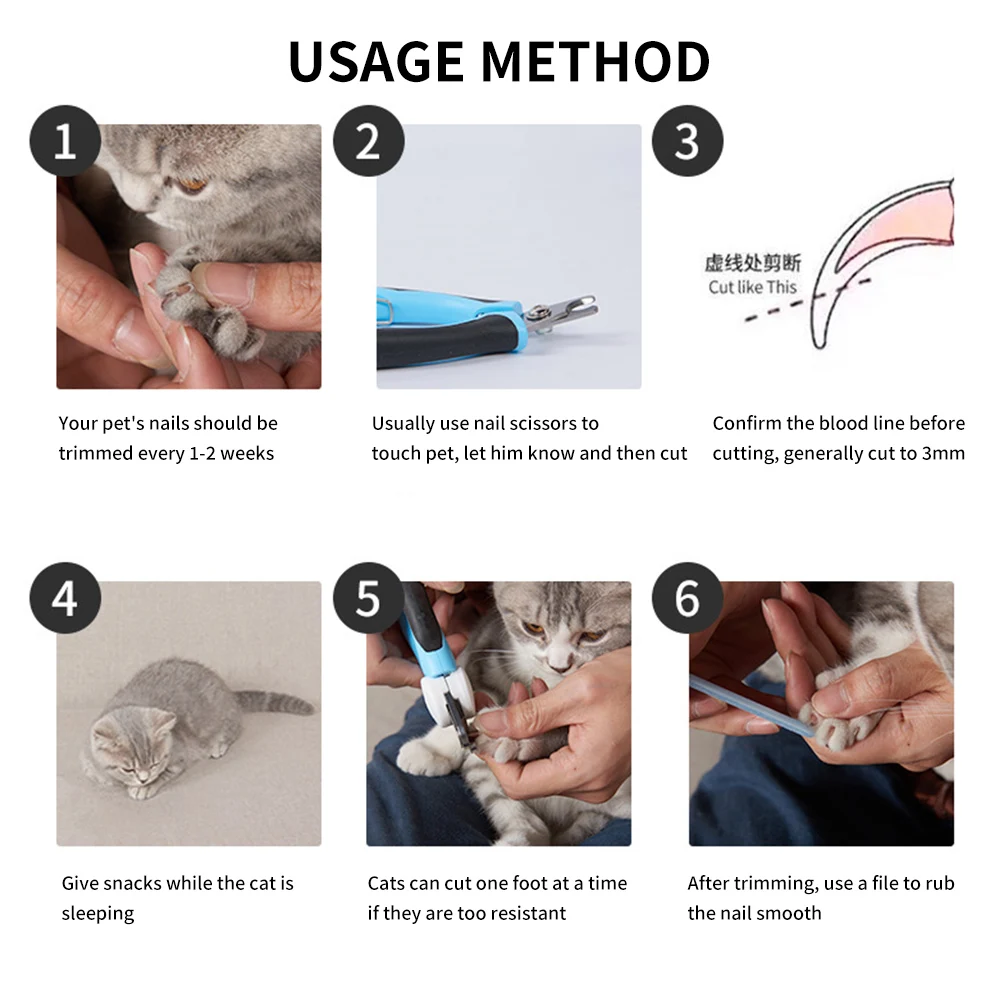 USAGE METHOD

1

Your pet's nails should be trimmed every 1-2 weeks

2

Usually use nail scissors to touch pet, let him know and then cut

3

虚线处剪断
Cut like This

Confirm the blood line before cutting, generally cut to 3mm

4

Give snacks while the cat is sleeping

5

Cats can cut one foot at a time if they are too resistant

6

After trimming, use a file to rub the nail smooth