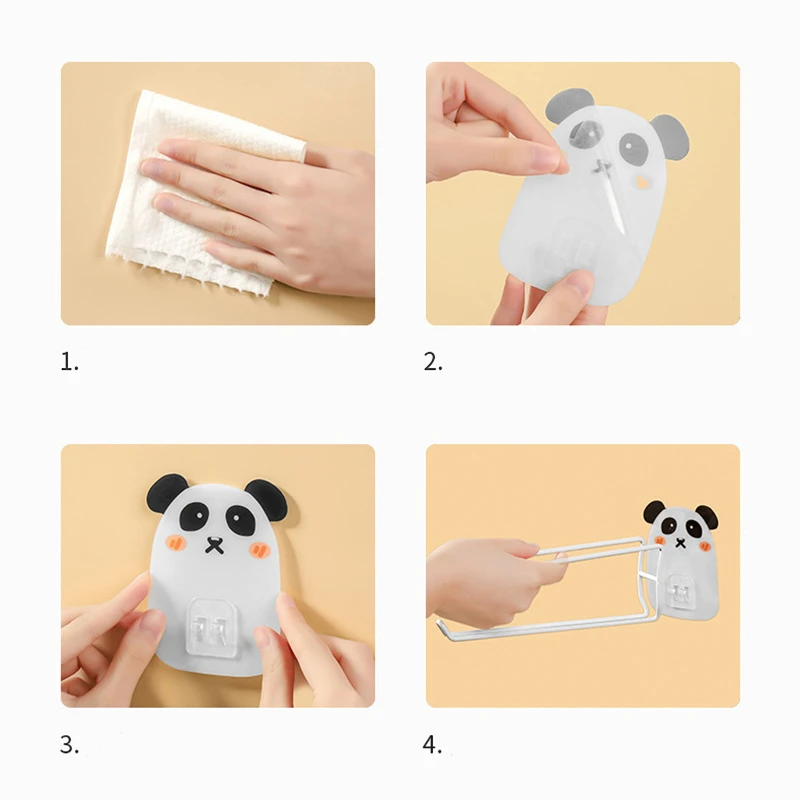 1.

2.

3.

4.