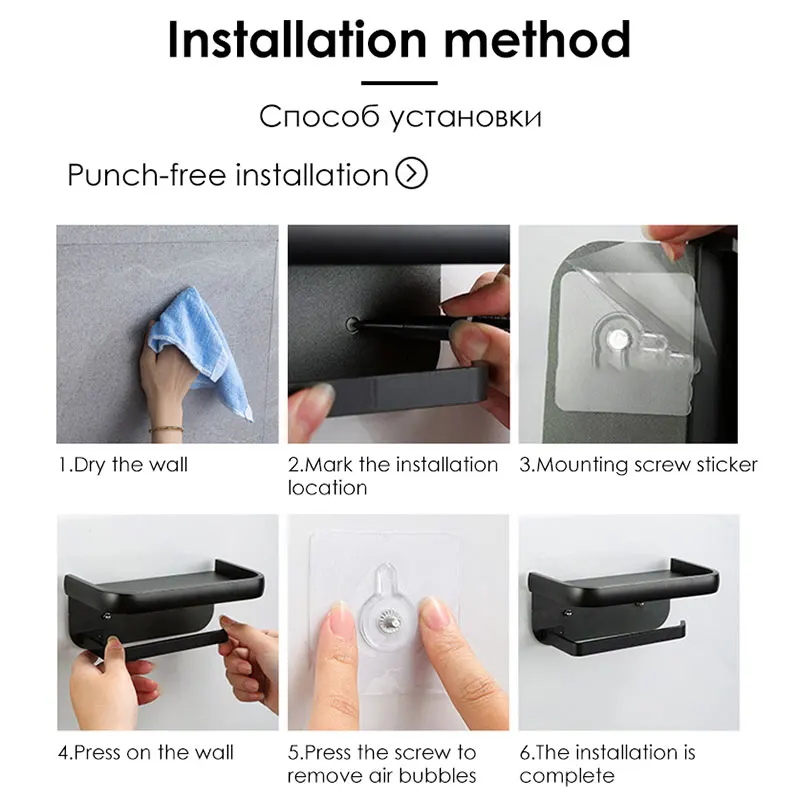 Installation method

Способ установки

Punch-free installation

1.Dry the wall

2.Mark the installation location

3.Mounting screw sticker

4.Press on the wall

5.Press the screw to remove air bubbles

6.The installation is complete