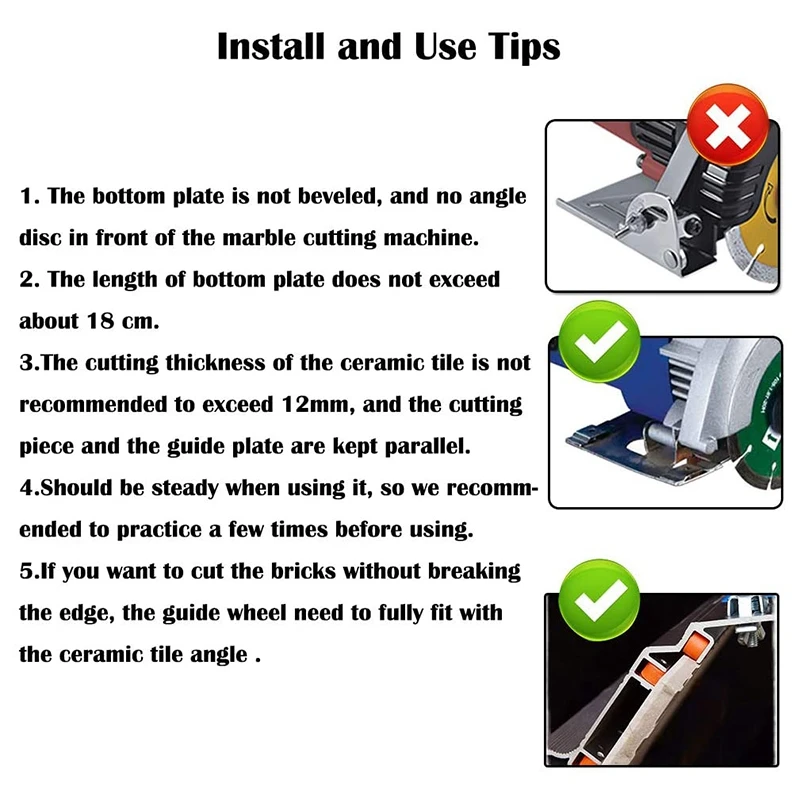 Install and Use Tips

1. The bottom plate is not beveled, and no angle disc in front of the marble cutting machine.
2. The length of bottom plate does not exceed about 18 cm.
3.The cutting thickness of the ceramic tile is not recommended to exceed 12mm, and the cutting piece and the guide plate are kept parallel.
4.Should be steady when using it, so we recommended to practice a few times before using.
5.If you want to cut the bricks without breaking the edge, the guide wheel need to fully fit with the ceramic tile angle .