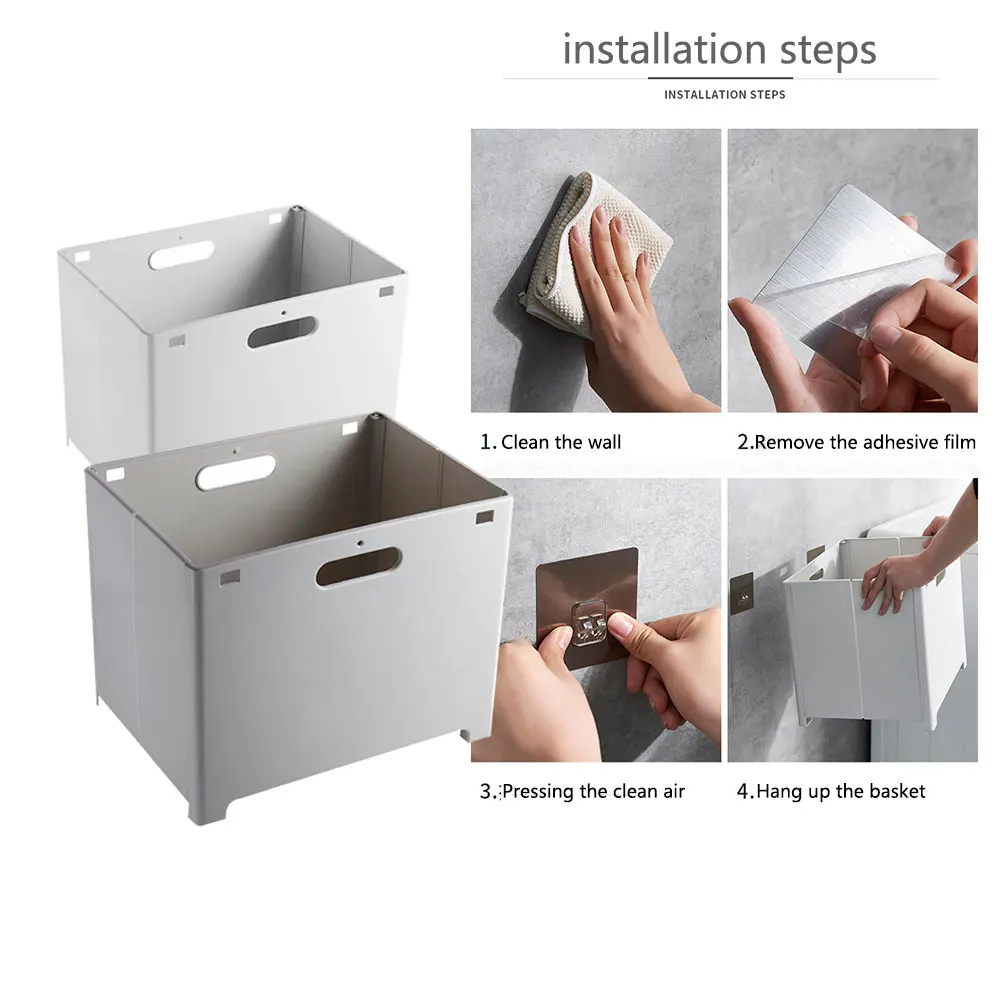 installation steps

INSTALLATION STEPS

1. Clean the wall

2.Remove the adhesive film

3.:Pressing the clean air

4.Hang up the basket