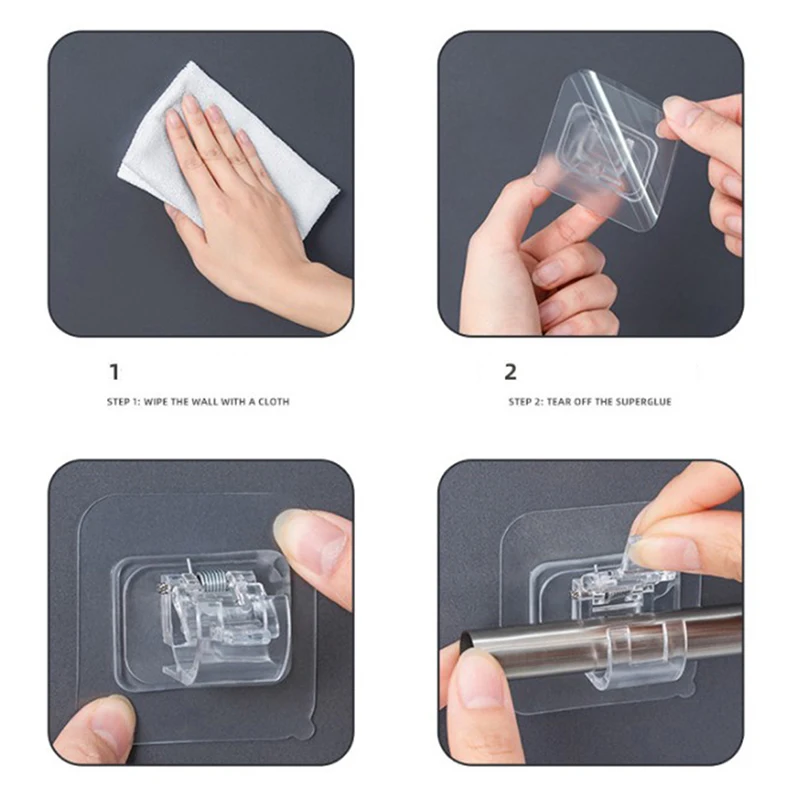 1

STEP 1: WIPE THE WALL WITH A CLOTH

2

STEP 2: TEAR OFF THE SUPERGLUE