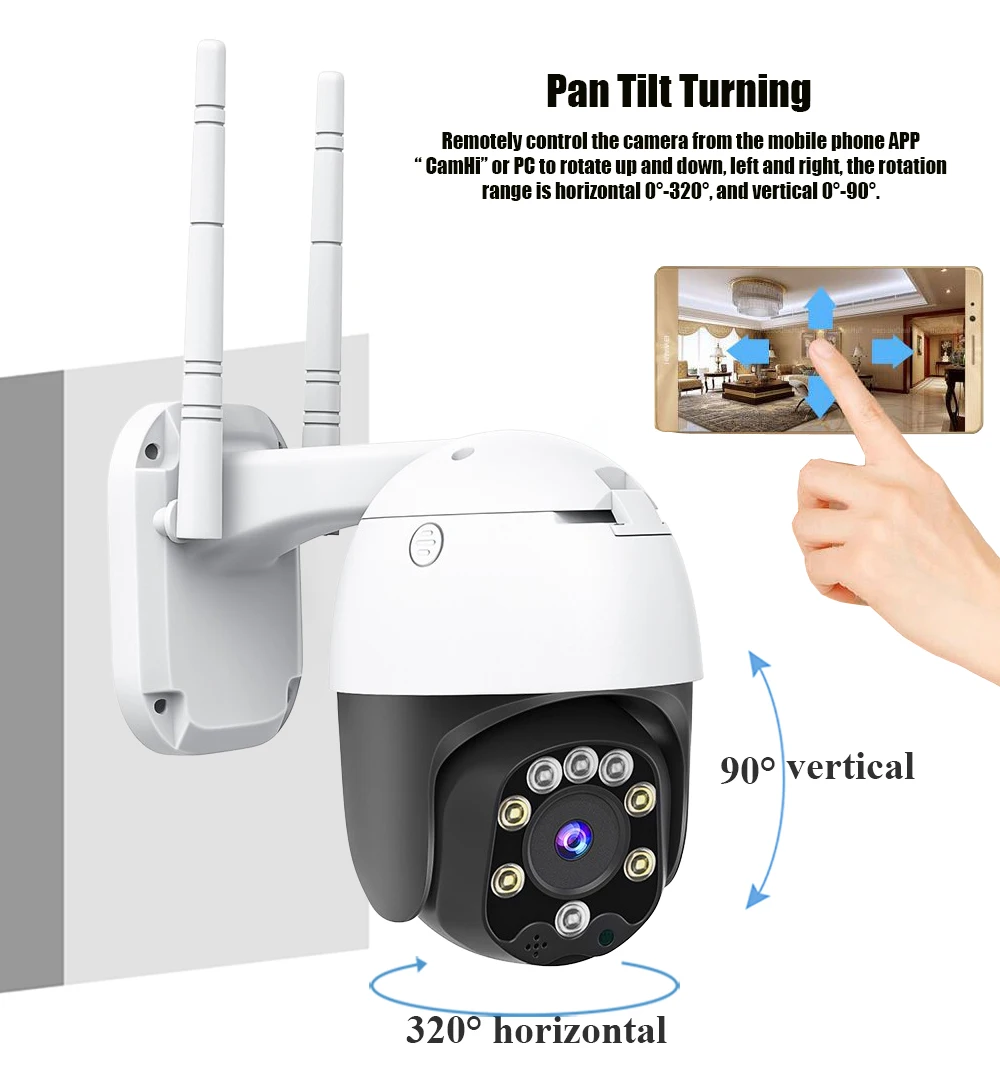 Pan Tilt Turning

Remotely control the camera from the mobile phone APP " CamHi" or PC to rotate up and down, left and right, the rotation range is horizontal 0°-320°, and vertical 0°-90°.

90° vertical

320° horizontal