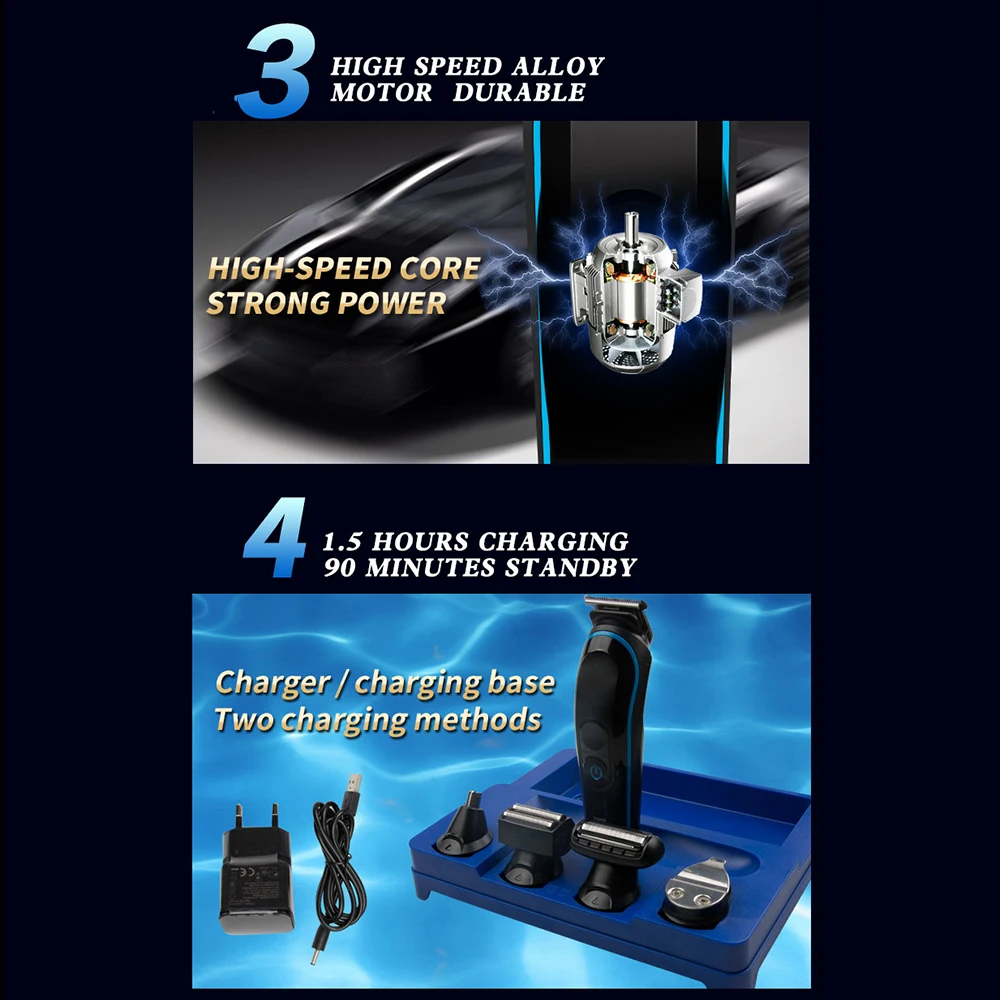 3 HIGH SPEED ALLOY MOTOR DURABLE

HIGH-SPEED CORE
STRONG POWER

4 1.5 HOURS CHARGING 90 MINUTES STANDBY

Charger / charging base
Two charging methods