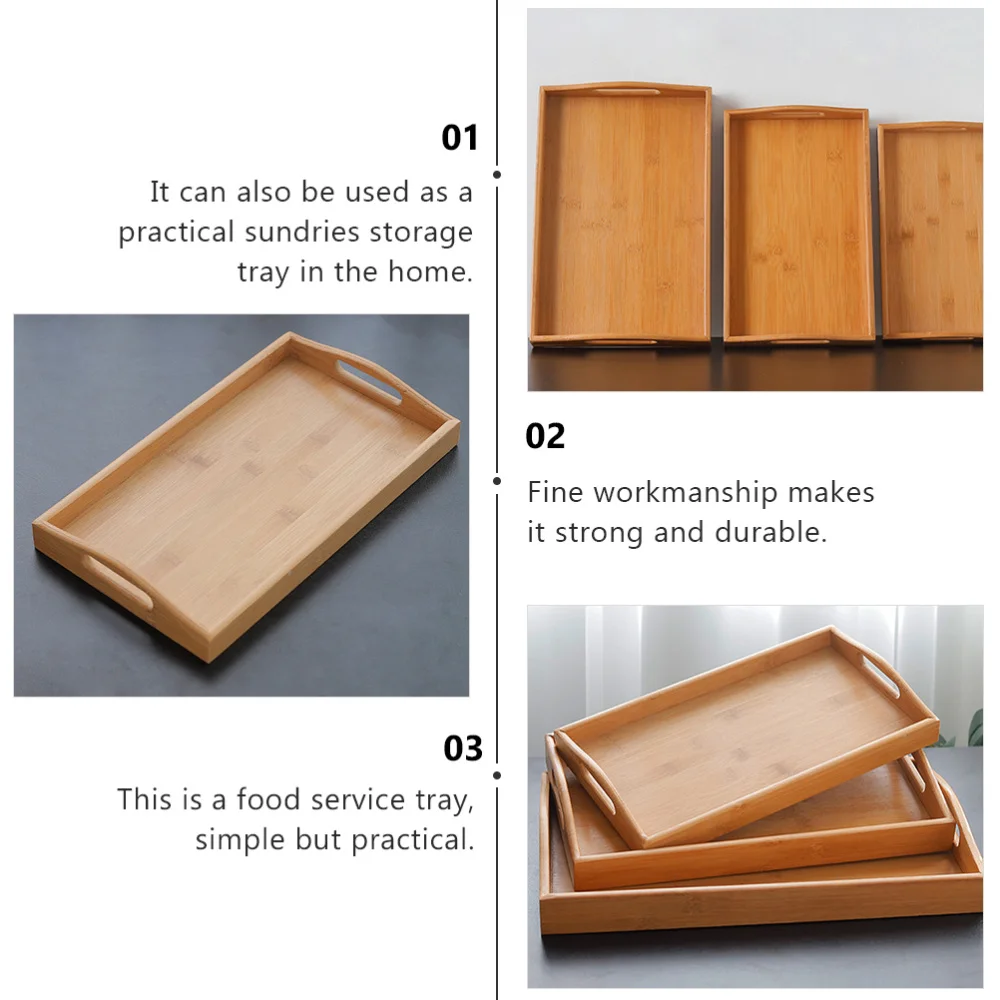 01

It can also be used as a practical sundries storage tray in the home.

02

Fine workmanship makes it strong and durable.

03

This is a food service tray, simple but practical.