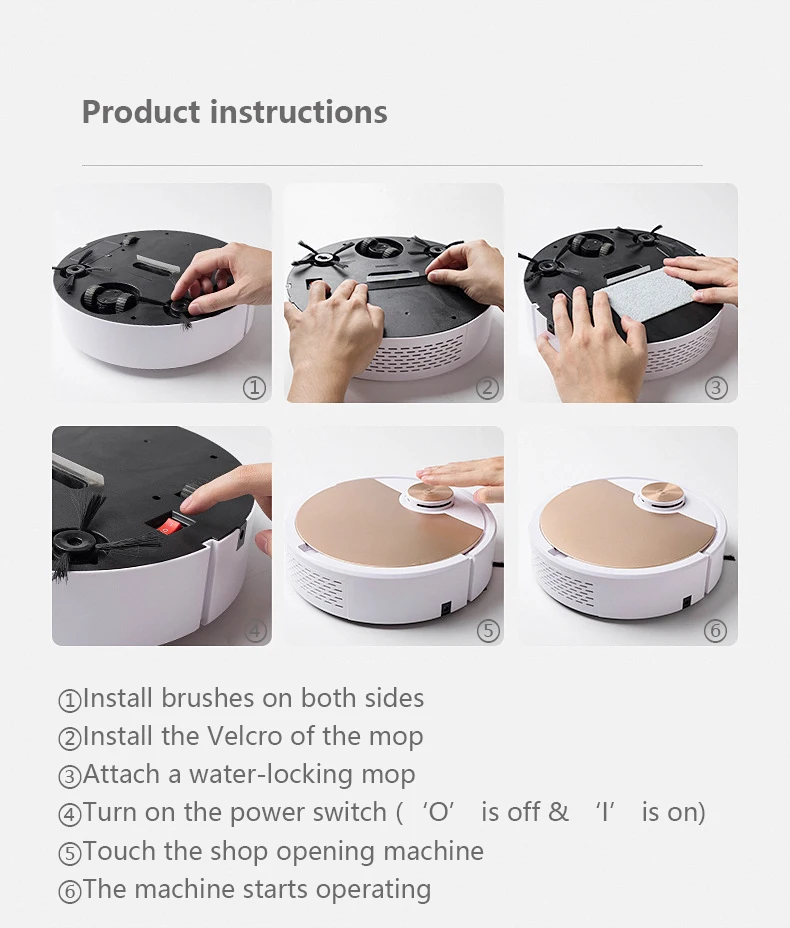 Product instructions

①

②

③

④

⑤

⑥

①Install brushes on both sides
②Install the Velcro of the mop
③Attach a water-locking mop
④Turn on the power switch ( 'O' is off & 'I' is on)
⑤Touch the shop opening machine
⑥The machine starts operating