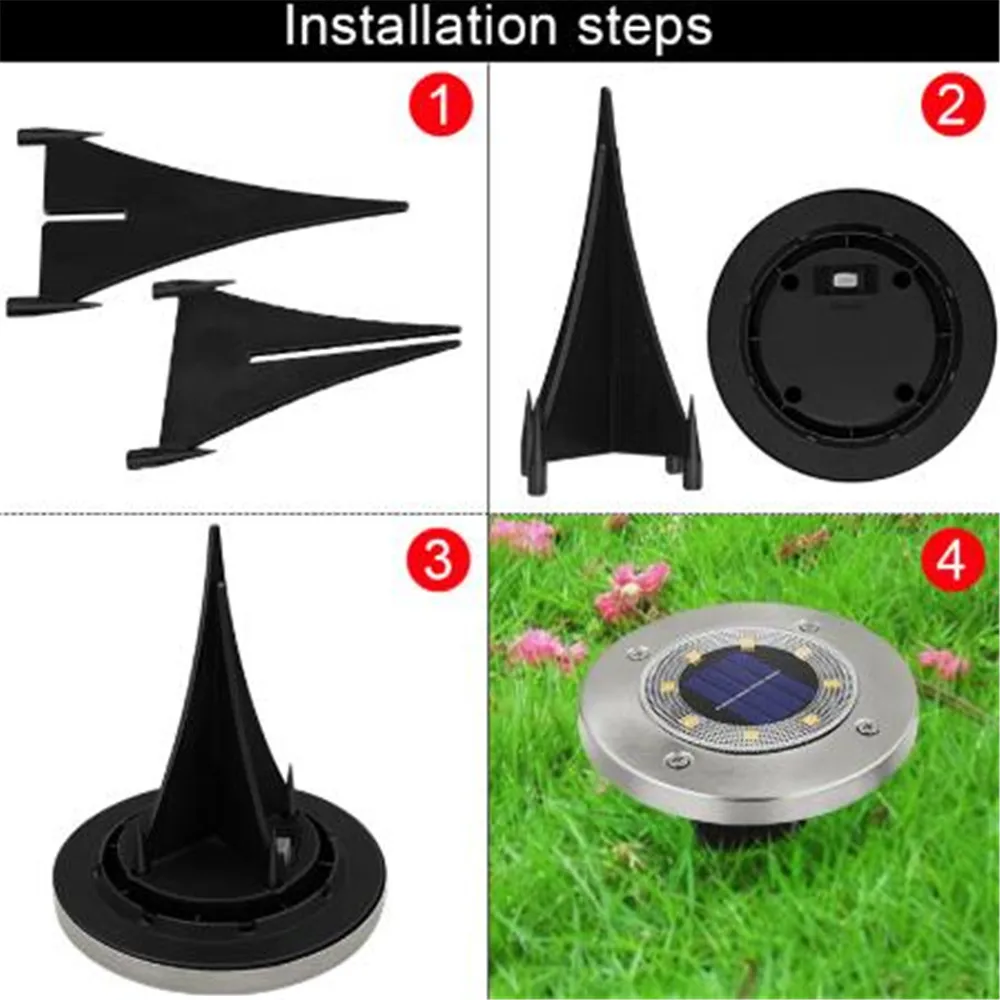 Installation steps

1

2

3

4