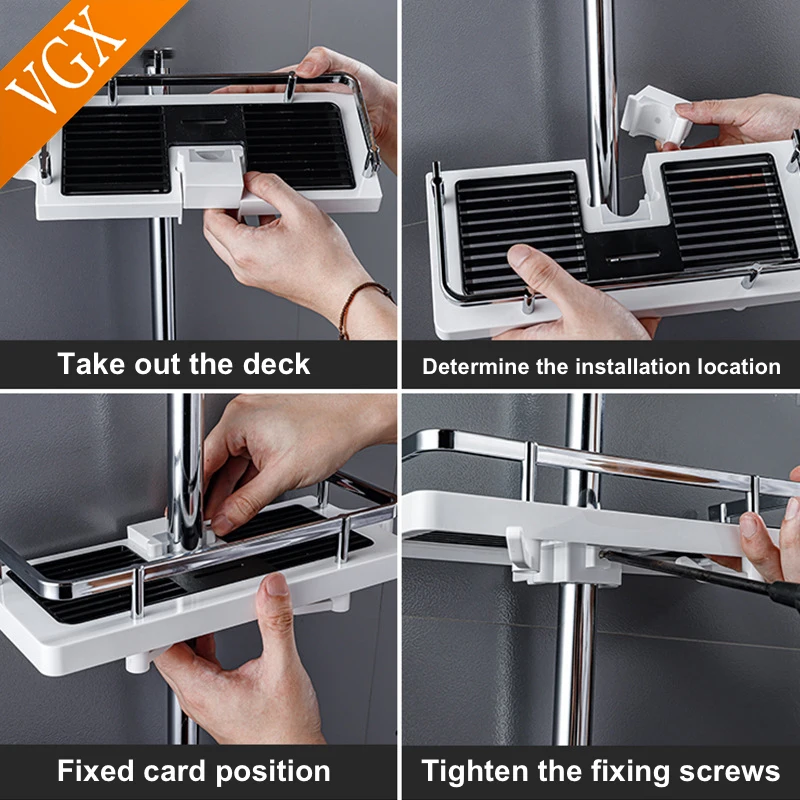 VGX

Take out the deck

Determine the installation location

Fixed card position

Tighten the fixing screws