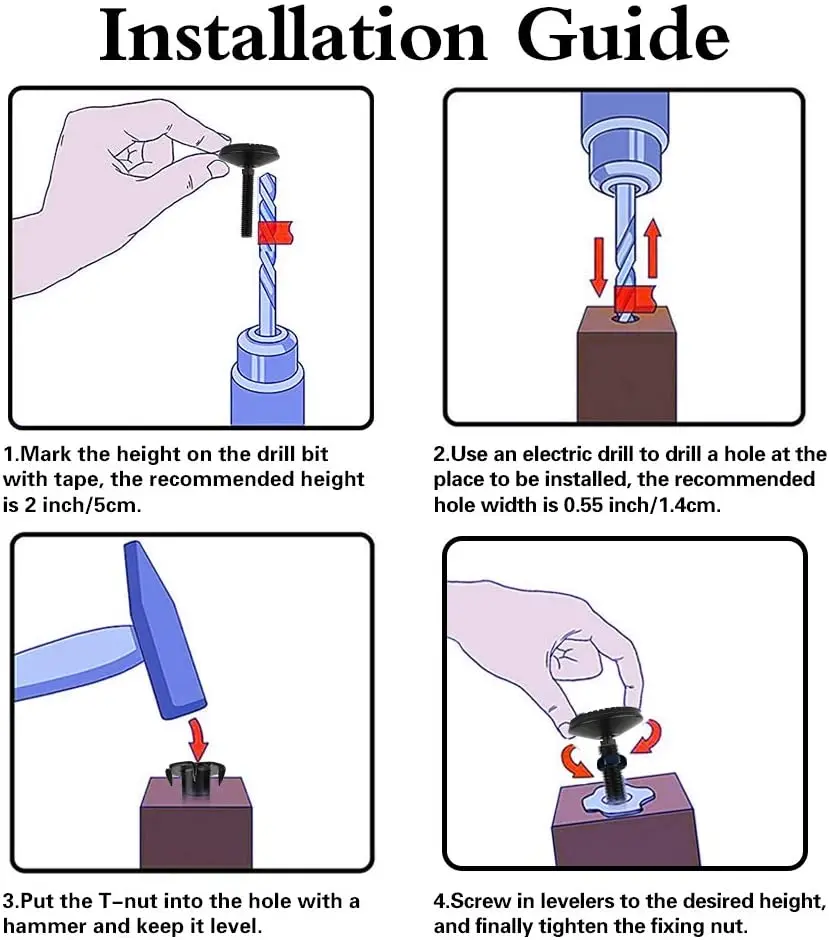 Installation Guide

1.Mark the height on the drill bit with tape, the recommended height is 2 inch/5cm.

2.Use an electric drill to drill a hole at the place to be installed, the recommended hole width is 0.55 inch/1.4cm.

3.Put the T-nut into the hole with a hammer and keep it level.

4.Screw in levelers to the desired height, and finally tighten the fixing nut.