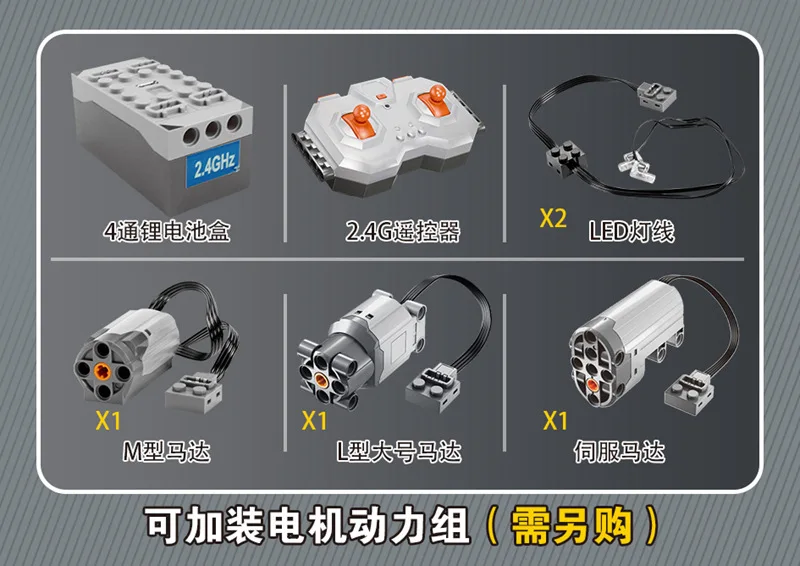 2.4GHz
4通锂电池盒

2.4G遥控器

X2
LED灯线

X1
M型马达

X1
L型大号马达

X1
伺服马达

可加装电机动力组（需另购）