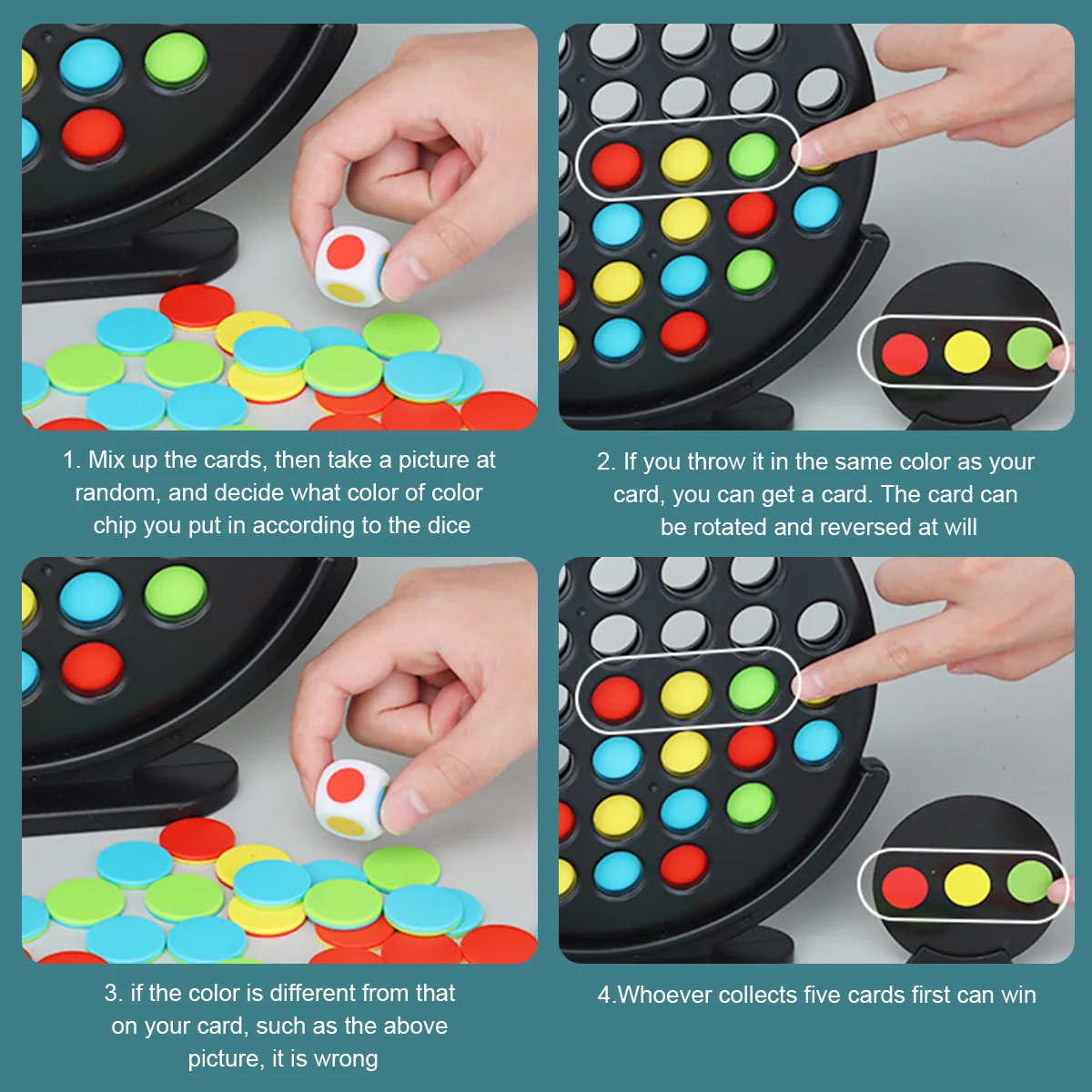 1. Mix up the cards, then take a picture at random, and decide what color of color chip you put in according to the dice

2. If you throw it in the same color as your card, you can get a card. The card can be rotated and reversed at will

3. if the color is different from that on your card, such as the above picture, it is wrong

4.Whoever collects five cards first can win