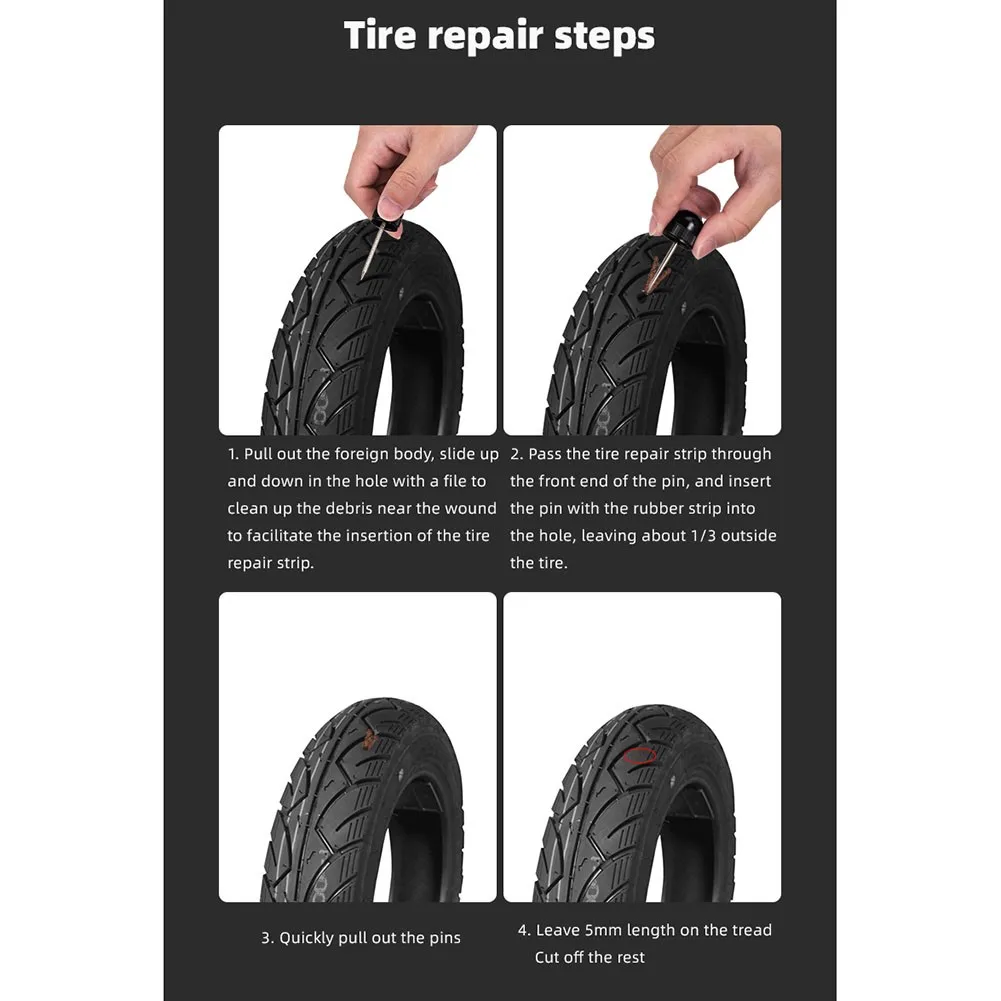 Tire repair steps

1. Pull out the foreign body, slide up and down in the hole with a file to clean up the debris near the wound to facilitate the insertion of the tire repair strip.

2. Pass the tire repair strip through the front end of the pin, and insert the pin with the rubber strip into the hole, leaving about 1/3 outside the tire.

3. Quickly pull out the pins

4. Leave 5mm length on the tread Cut off the rest