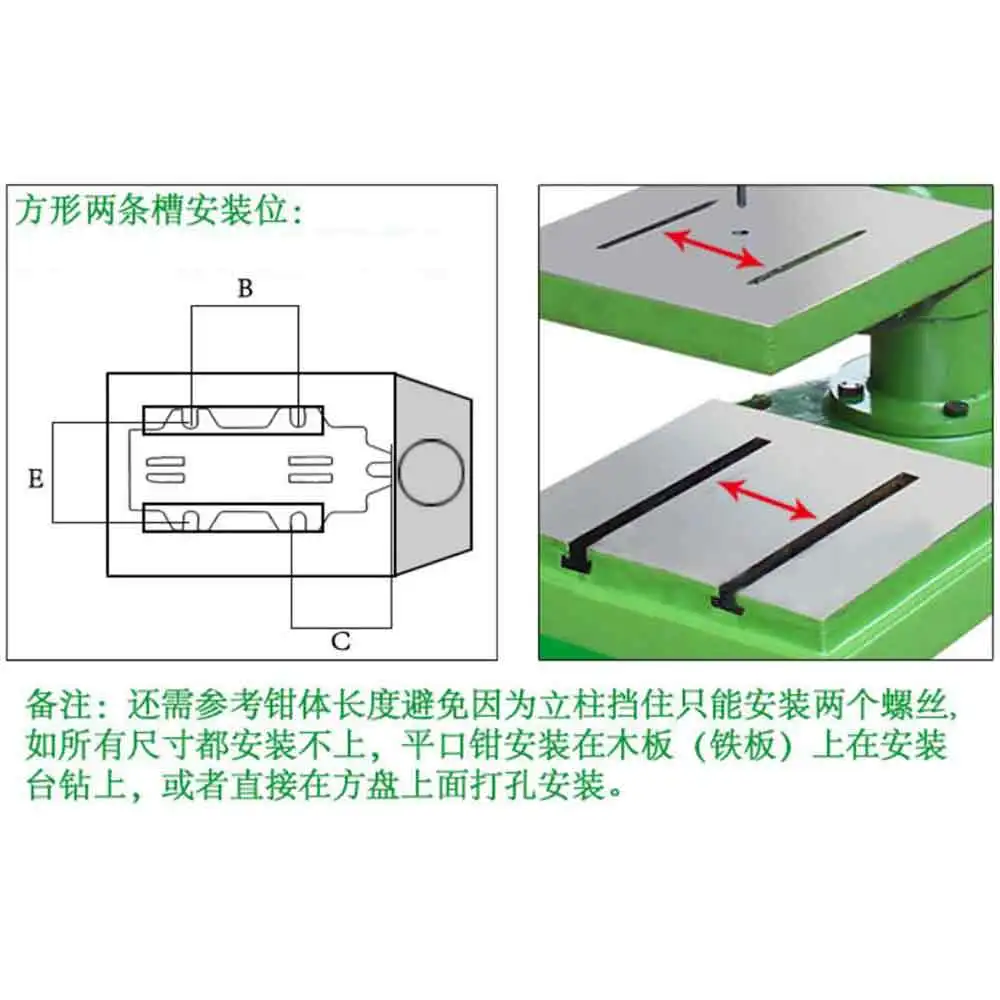 方形两条槽安装位:

B

E

C

备注：还需参考钳体长度避免因为立柱挡住只能安装两个螺丝，如所有尺寸都安装不上，平口钳安装在木板（铁板）上在安装台钻上，或者直接在方盘上面打孔安装。