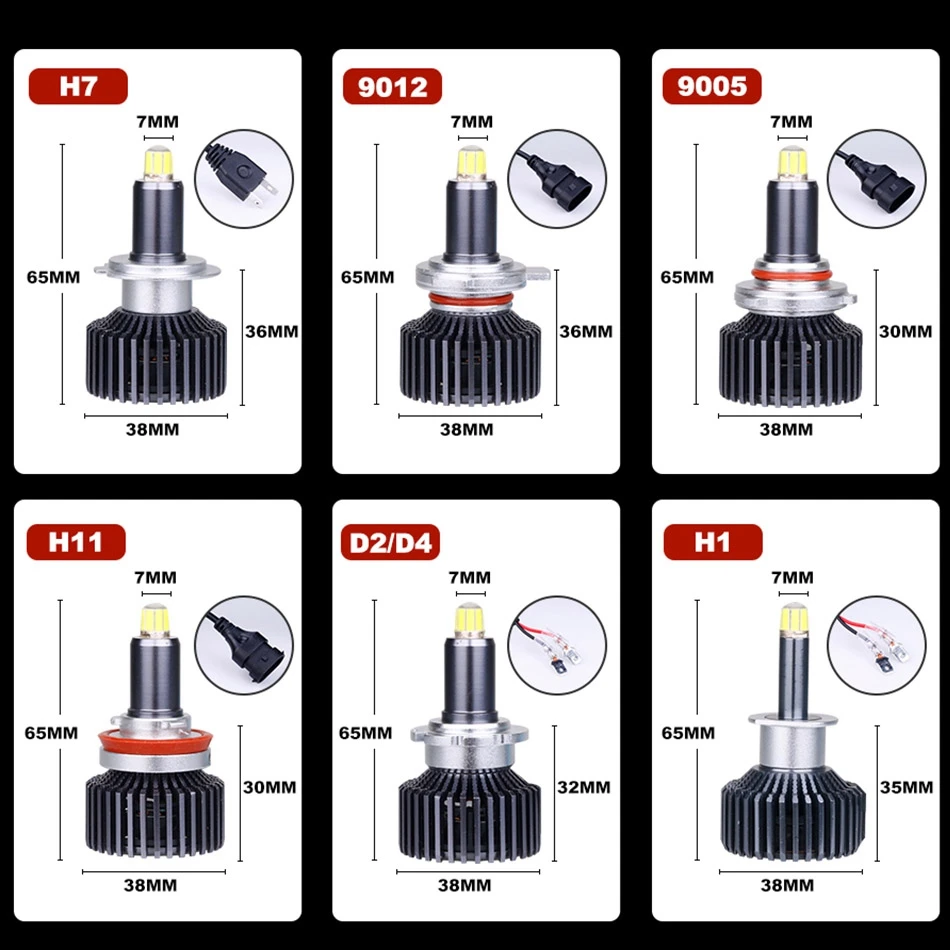 H7
7MM
65MM
36MM
38MM

9012
7MM
65MM
36MM
38MM

9005
7MM
65MM
30MM
38MM

H11
7MM
65MM
30MM
38MM

D2/D4
7MM
65MM
32MM
38MM

H1
7MM
65MM
35MM
38MM