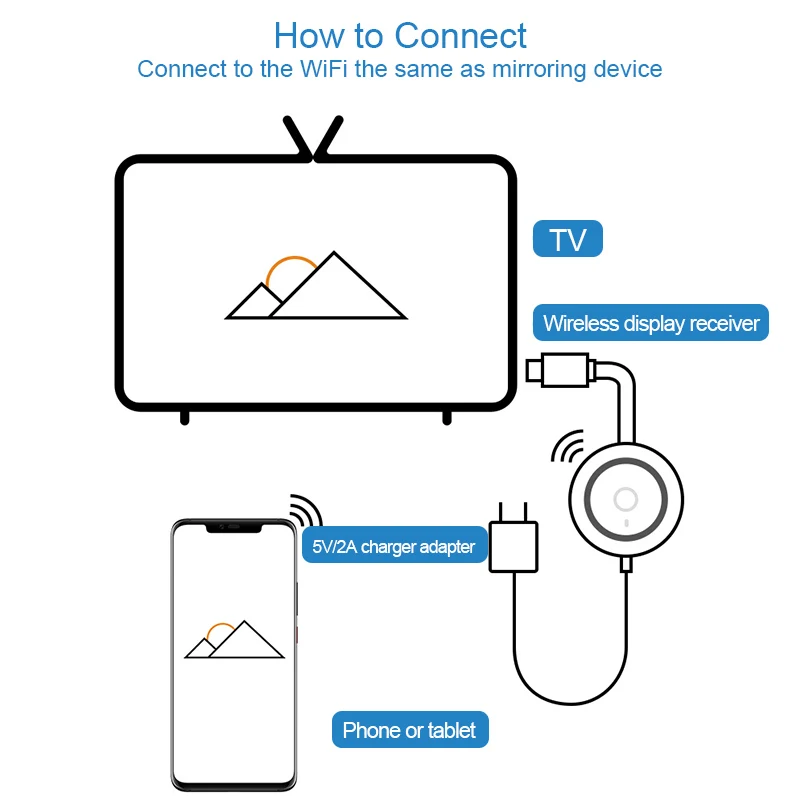 How to Connect
Connect to the WiFi the same as mirroring device

TV

Wireless display receiver

5V/2A charger adapter

Phone or tablet