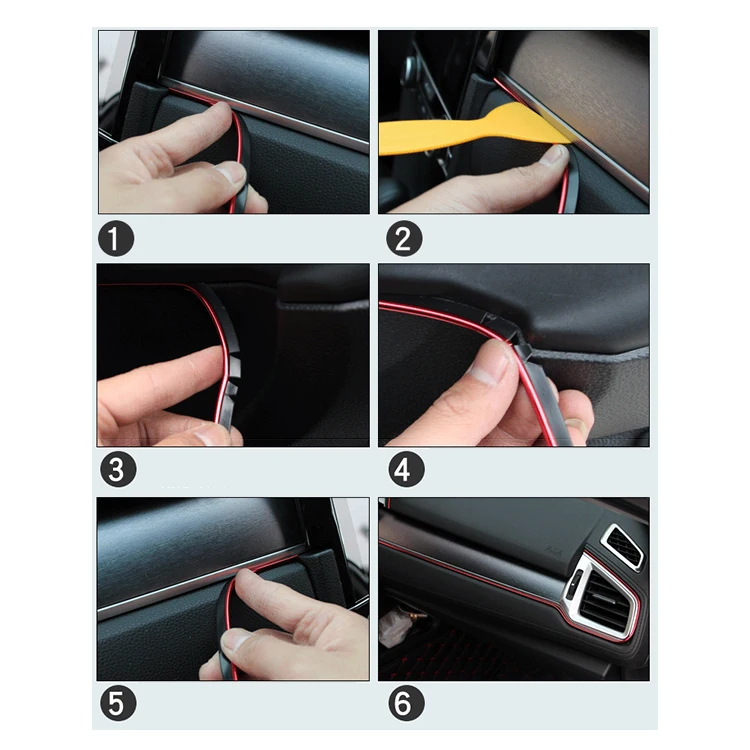 1

2

3

4

5

6