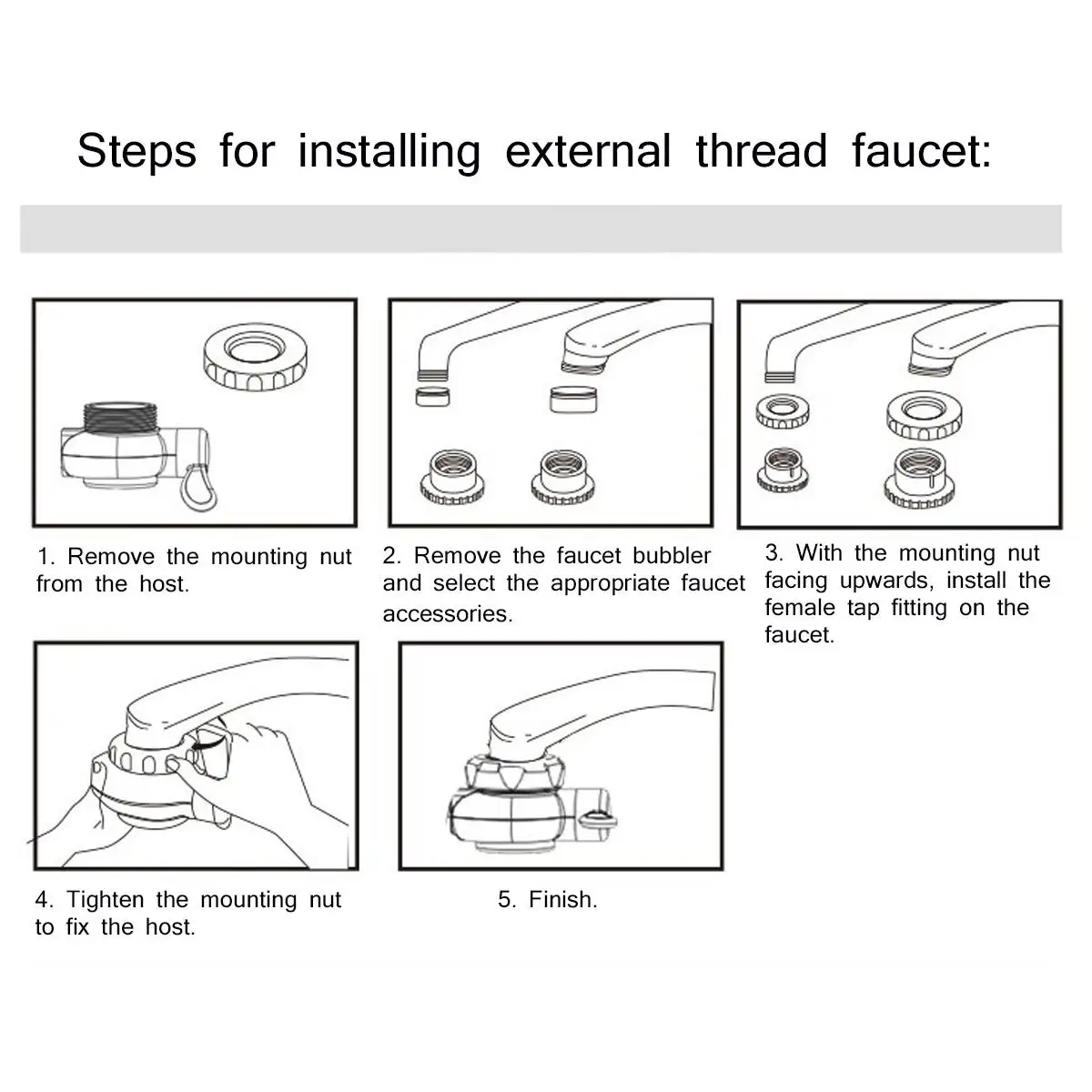 Steps for installing external thread faucet:

1. Remove the mounting nut from the host.

2. Remove the faucet bubbler and select the appropriate faucet accessories.

3. With the mounting nut facing upwards, install the female tap fitting on the faucet.

4. Tighten the mounting nut to fix the host.

5. Finish.