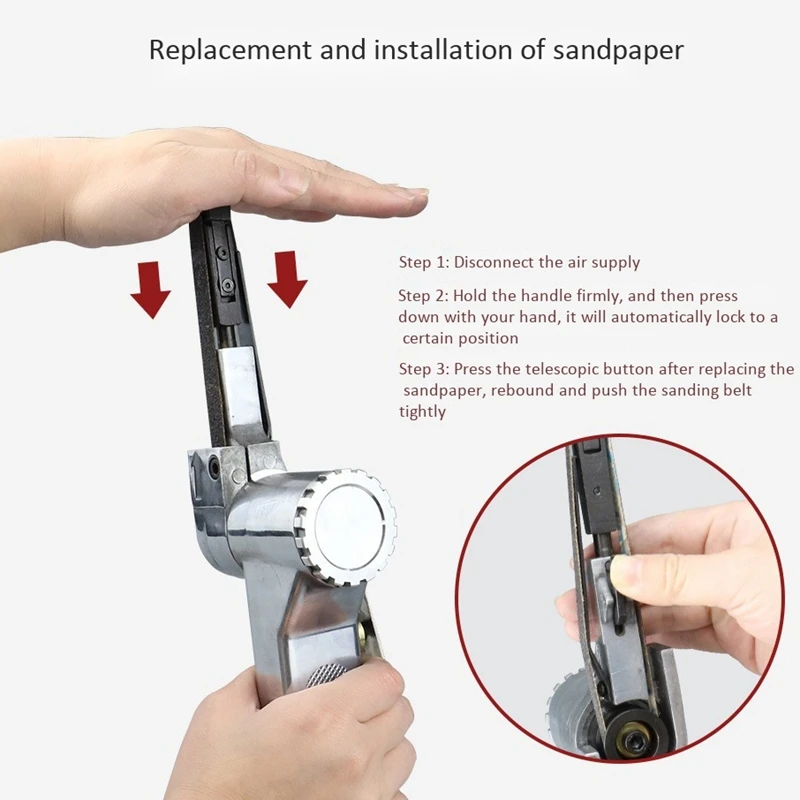 Replacement and installation of sandpaper

Step 1: Disconnect the air supply

Step 2: Hold the handle firmly, and then press down with your hand, it will automatically lock to a certain position

Step 3: Press the telescopic button after replacing the sandpaper, rebound and push the sanding belt tightly