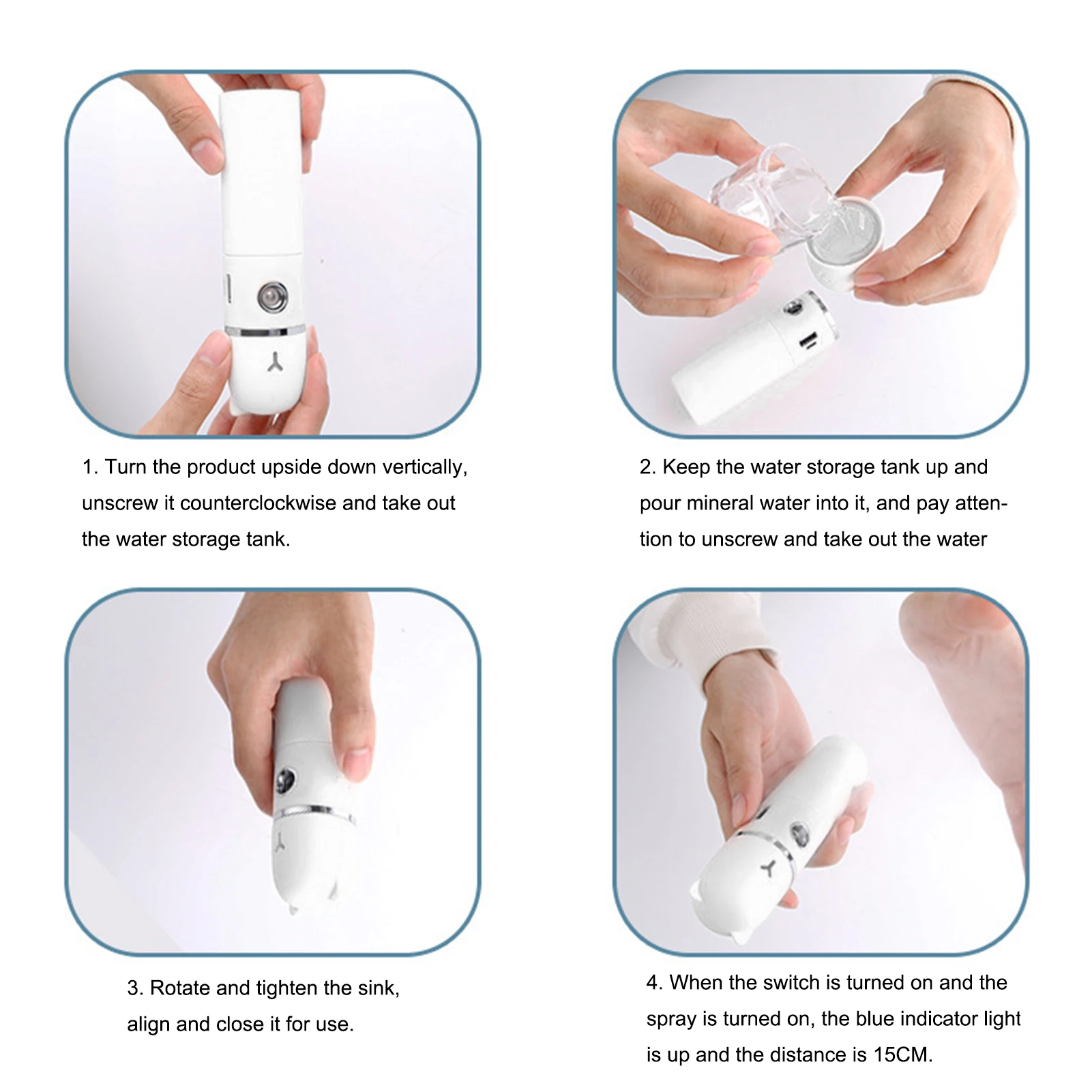 1. Turn the product upside down vertically, unscrew it counterclockwise and take out the water storage tank.

2. Keep the water storage tank up and pour mineral water into it, and pay attention to unscrew and take out the water

3. Rotate and tighten the sink, align and close it for use.

4. When the switch is turned on and the spray is turned on, the blue indicator light is up and the distance is 15CM.