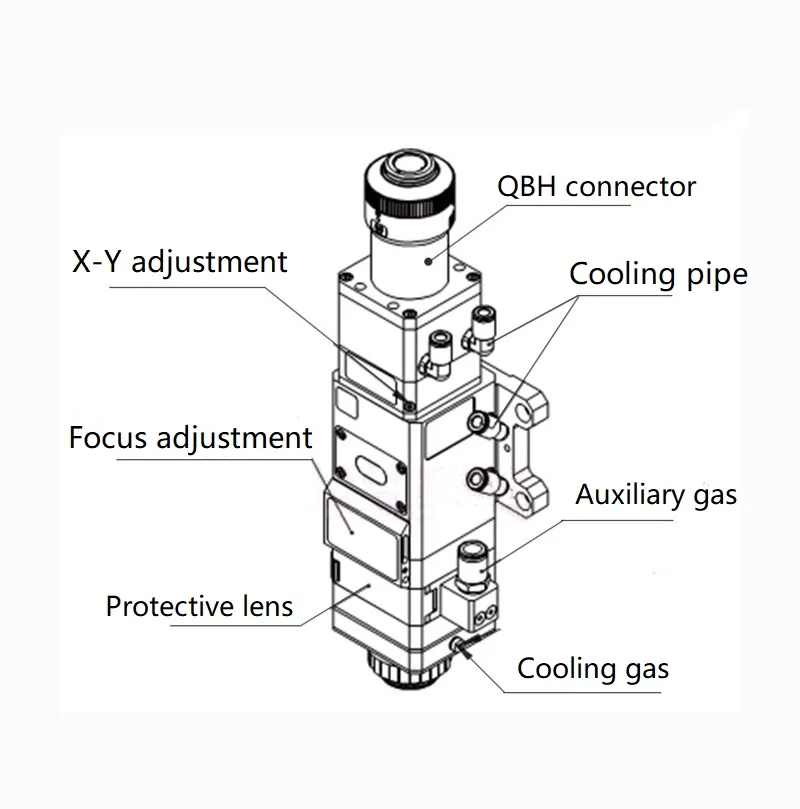 QBH connector
X-Y adjustment
Cooling pipe
Focus adjustment
Auxiliary gas
Protective lens
Cooling gas