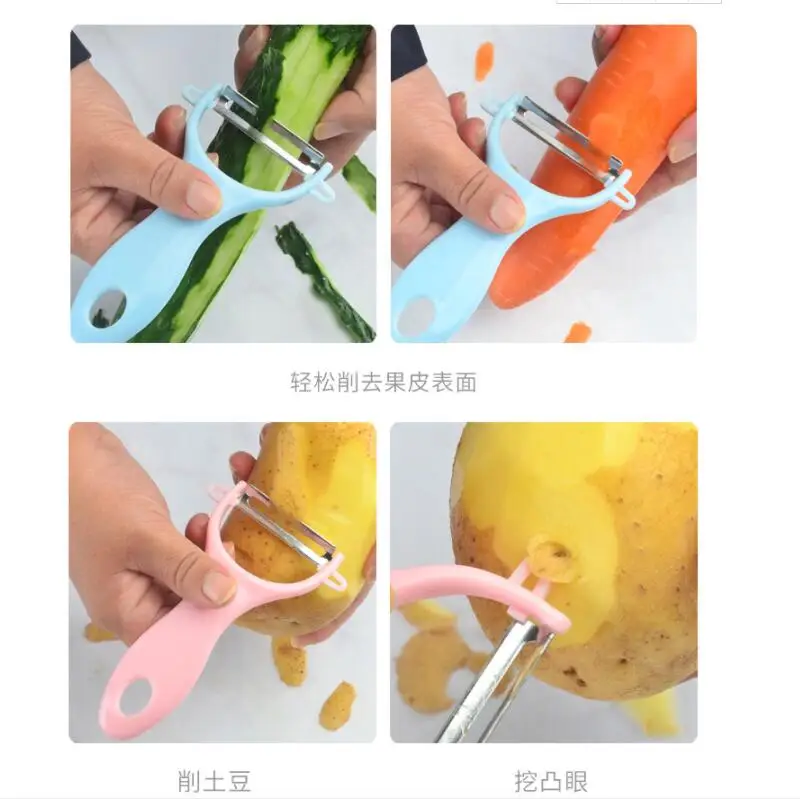 轻松削去果皮表面

削土豆

挖凸眼