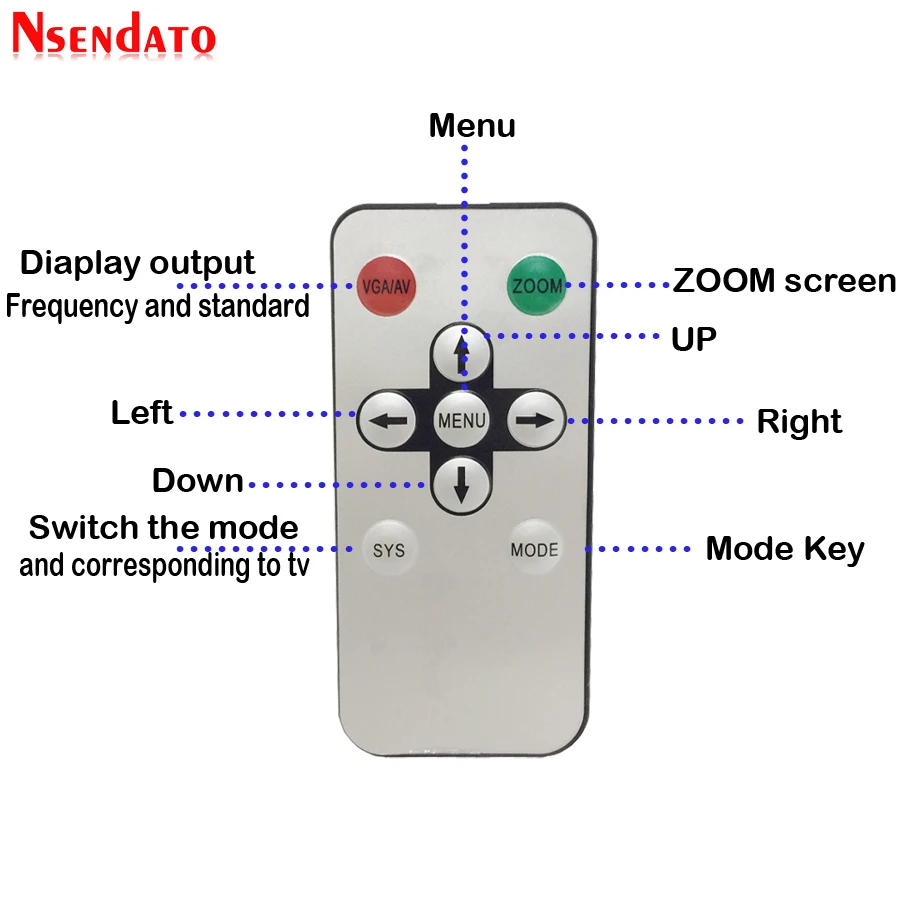 Nsendato

Menu

Diaplay output
Frequency and standard

VGA/AV

ZOOM

ZOOM screen

UP

Left

MENU

Right

Down

Switch the mode
and corresponding to tv

SYS

MODE

Mode Key