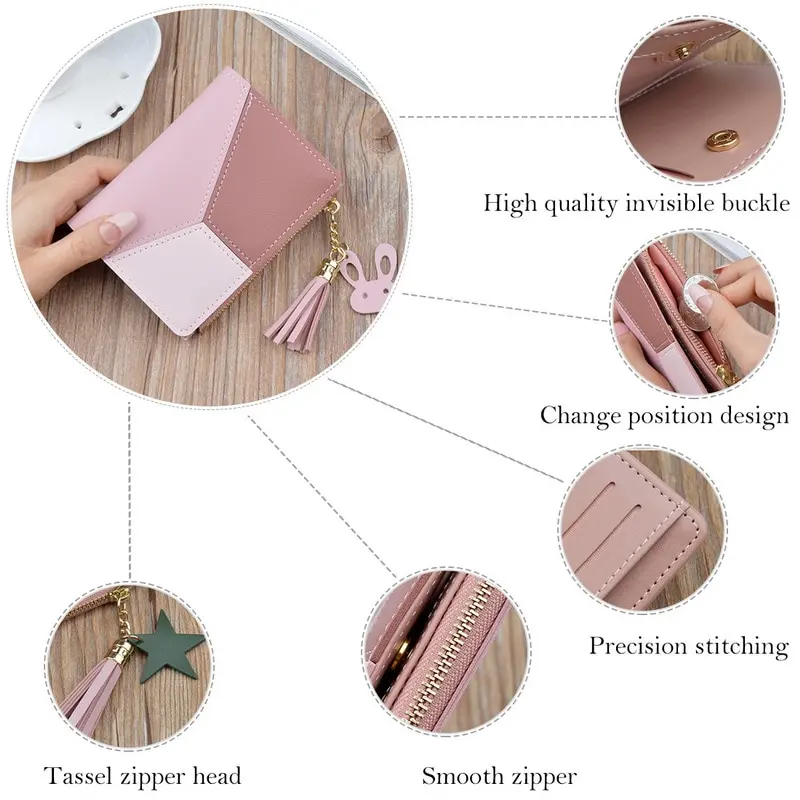 High quality invisible buckle

Change position design

Precision stitching

Tassel zipper head

Smooth zipper