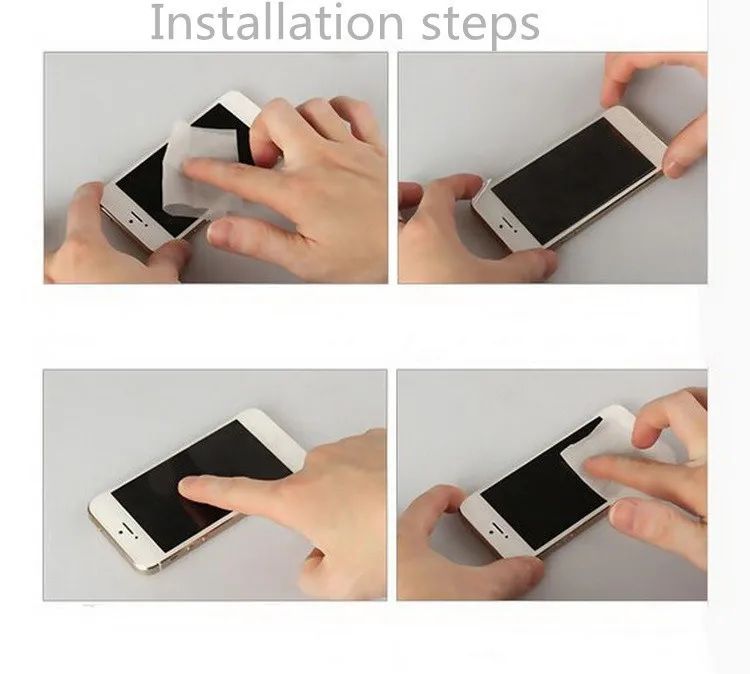 Installation steps