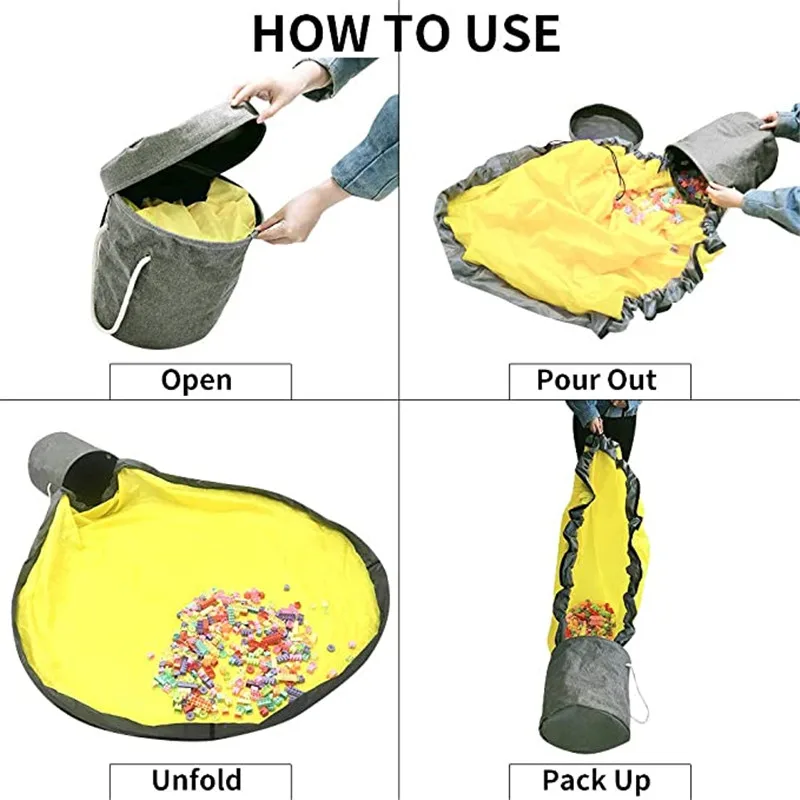 HOW TO USE

Open

Pour Out

Unfold

Pack Up