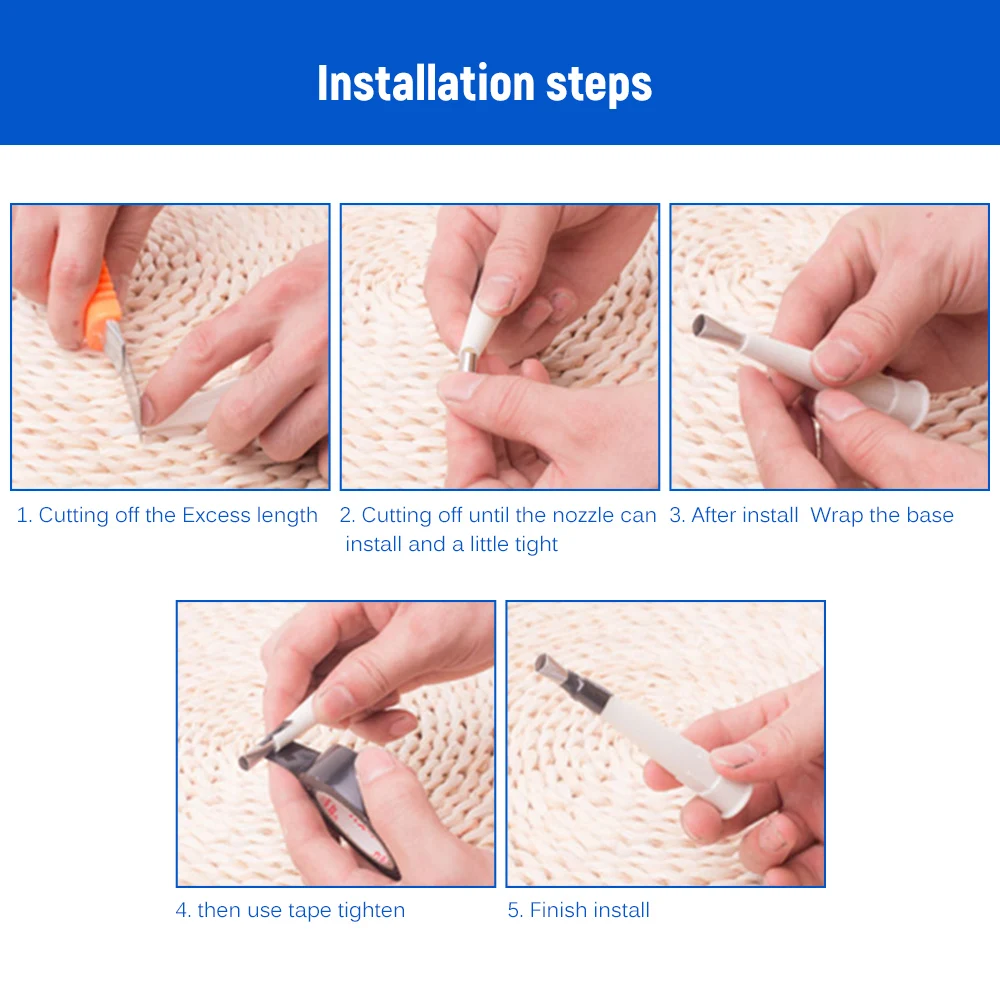 Installation steps

1. Cutting off the Excess length

2. Cutting off until the nozzle can install and a little tight

3. After install Wrap the base

4. then use tape tighten

5. Finish install