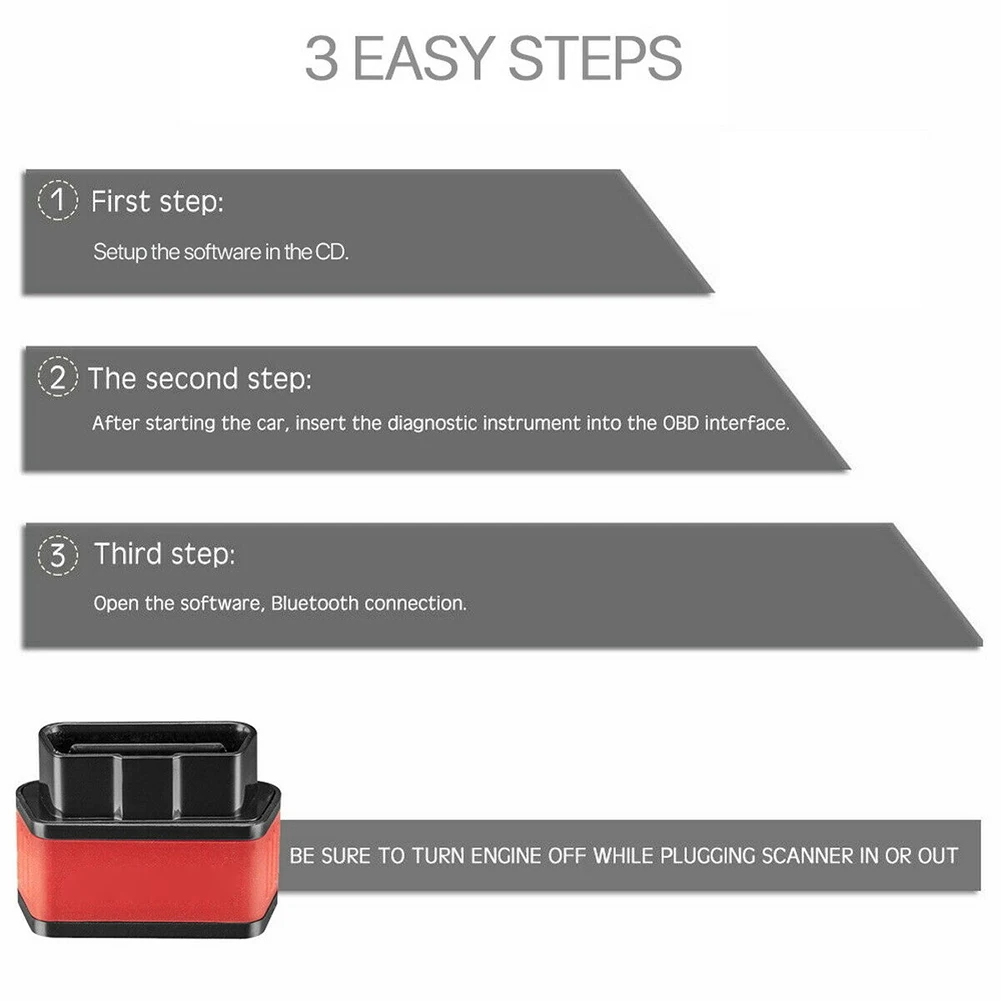 3 EASY STEPS

1 First step:
Setup the software in the CD.

2 The second step:
After starting the car, insert the diagnostic instrument into the OBD interface.

3 Third step:
Open the software, Bluetooth connection.

BE SURE TO TURN ENGINE OFF WHILE PLUGGING SCANNER IN OR OUT