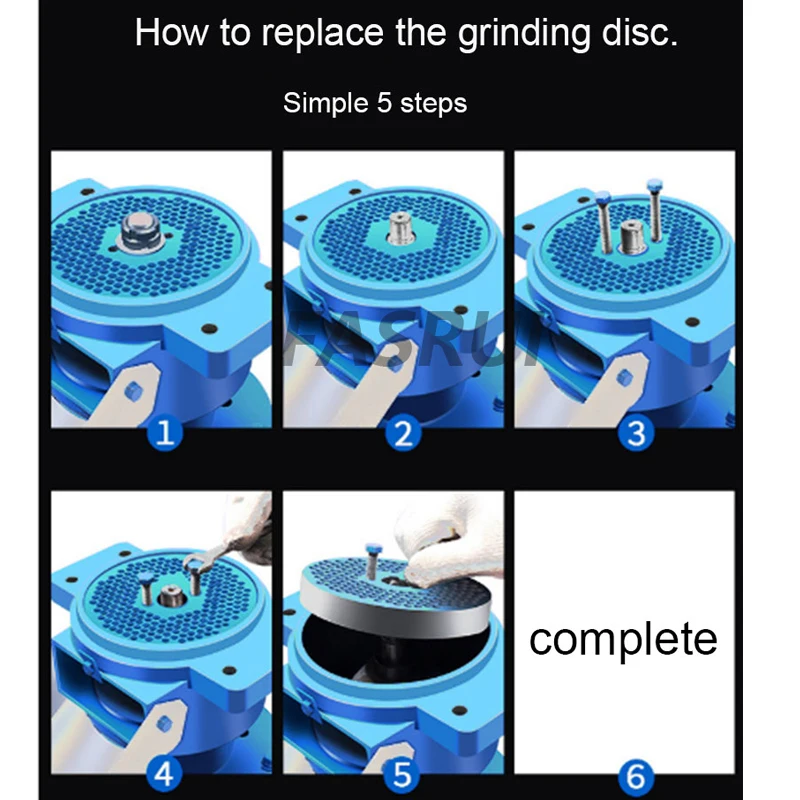 How to replace the grinding disc.

Simple 5 steps

FASRUI

1

2

3

4

5

complete

6