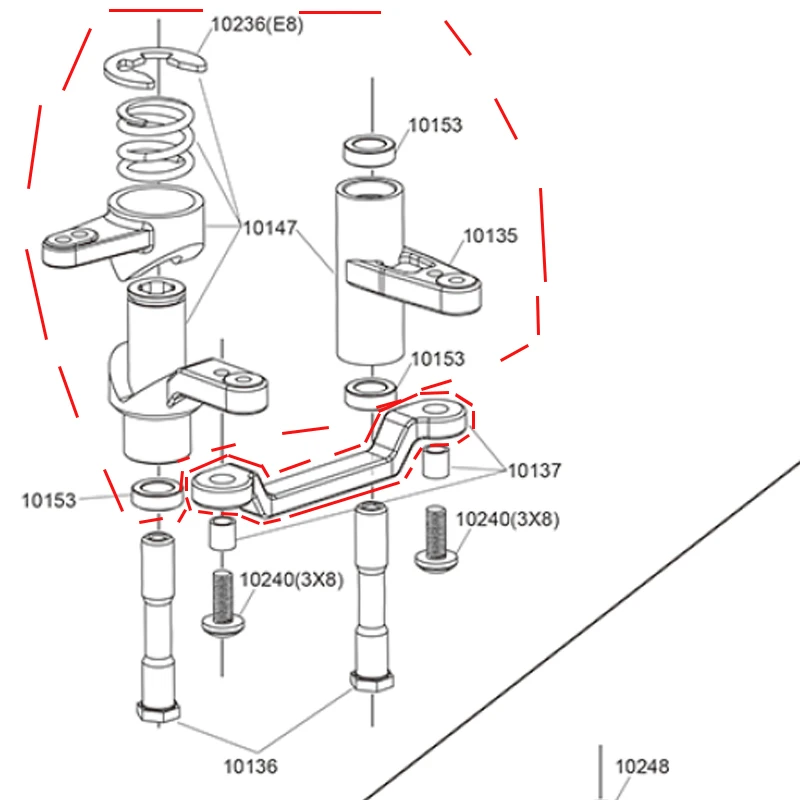 10236(E8)

10153

10147

10135

10153

10137

10153

10240(3X8)

10240(3X8)

10136

10248