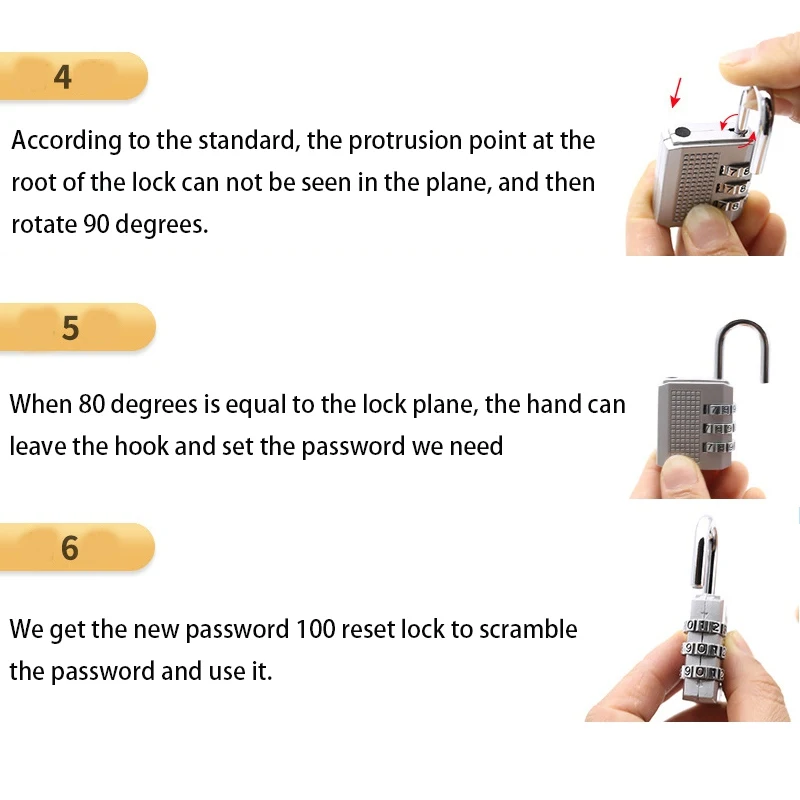 4

According to the standard, the protrusion point at the root of the lock can not be seen in the plane, and then rotate 90 degrees.

5

When 80 degrees is equal to the lock plane, the hand can leave the hook and set the password we need

6

We get the new password 100 reset lock to scramble the password and use it.