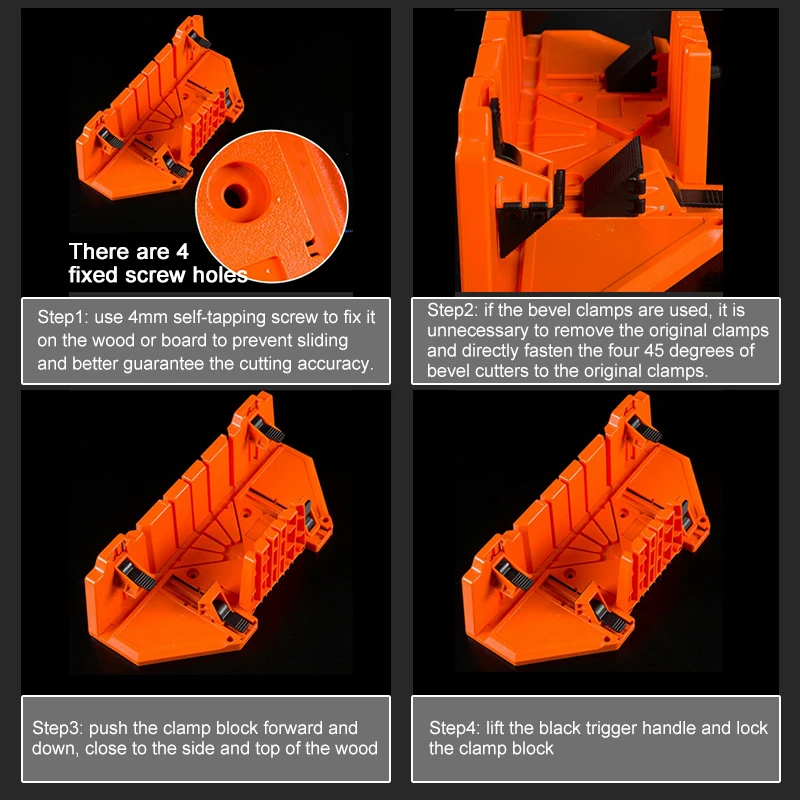 There are 4 fixed screw holes

Step1: use 4mm self-tapping screw to fix it on the wood or board to prevent sliding and better guarantee the cutting accuracy.

Step2: if the bevel clamps are used, it is unnecessary to remove the original clamps and directly fasten the four 45 degrees of bevel cutters to the original clamps.

Step3: push the clamp block forward and down, close to the side and top of the wood

Step4: lift the black trigger handle and lock the clamp block