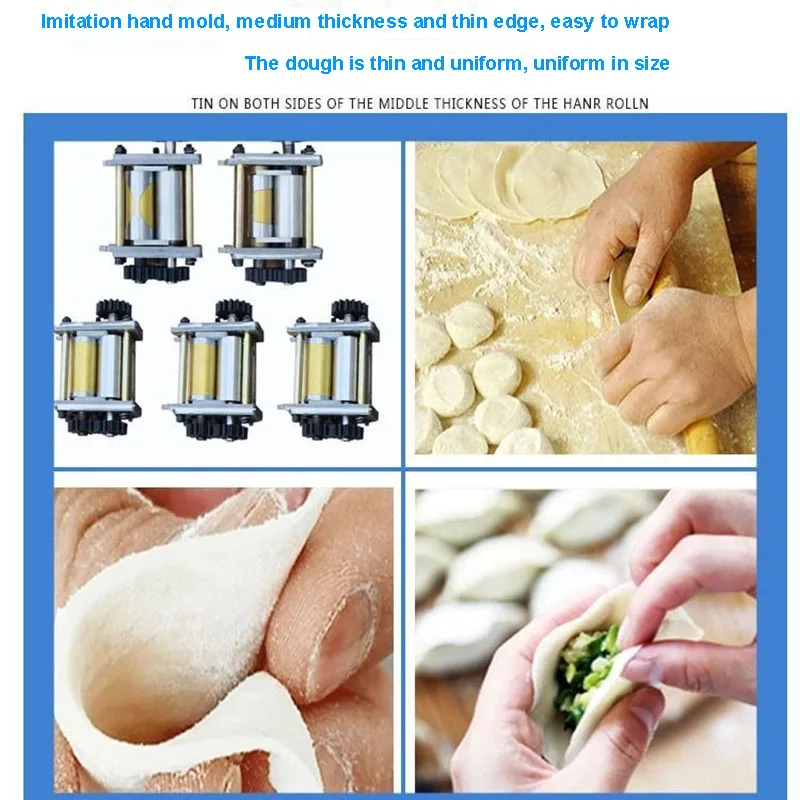 Imitation hand mold, medium thickness and thin edge, easy to wrap

The dough is thin and uniform, uniform in size

TIN ON BOTH SIDES OF THE MIDDLE THICKNESS OF THE HANR ROLLN