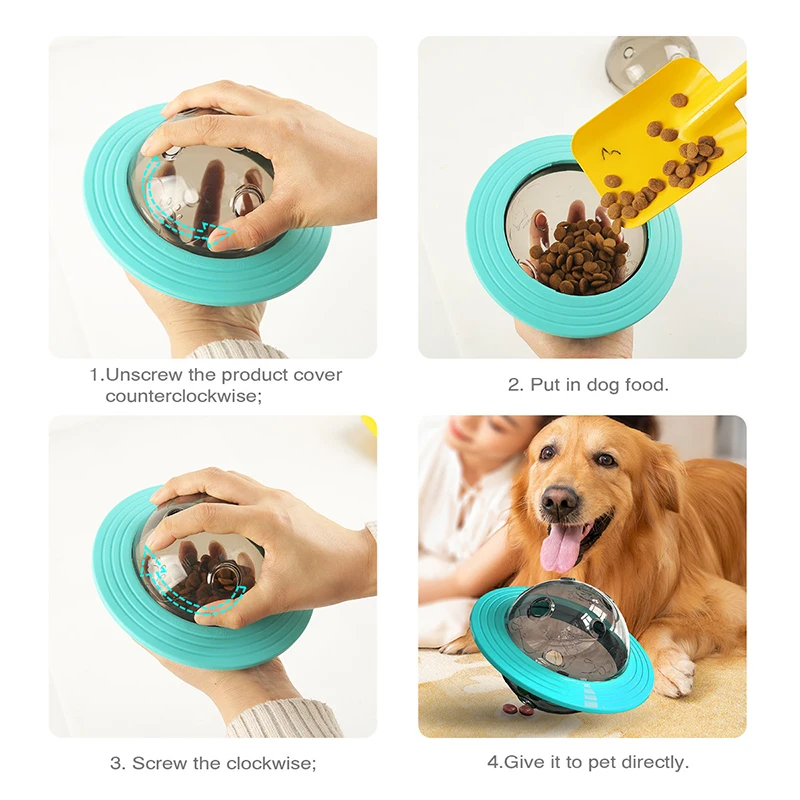 1.Unscrew the product cover counterclockwise;

2. Put in dog food.

3. Screw the clockwise;

4.Give it to pet directly.