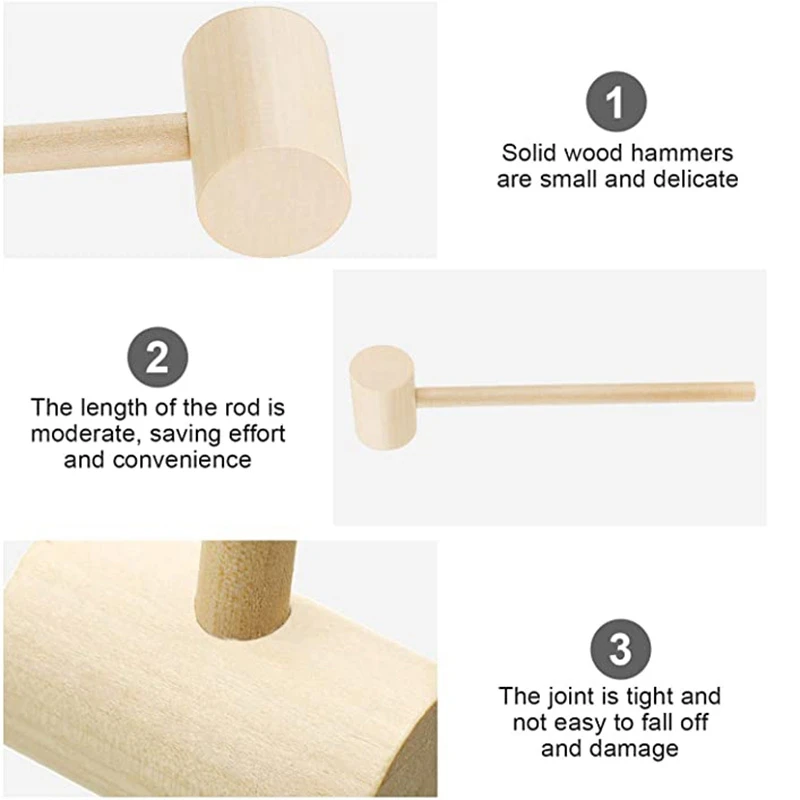 1

Solid wood hammers are small and delicate

2

The length of the rod is moderate, saving effort and convenience

3

The joint is tight and not easy to fall off and damage