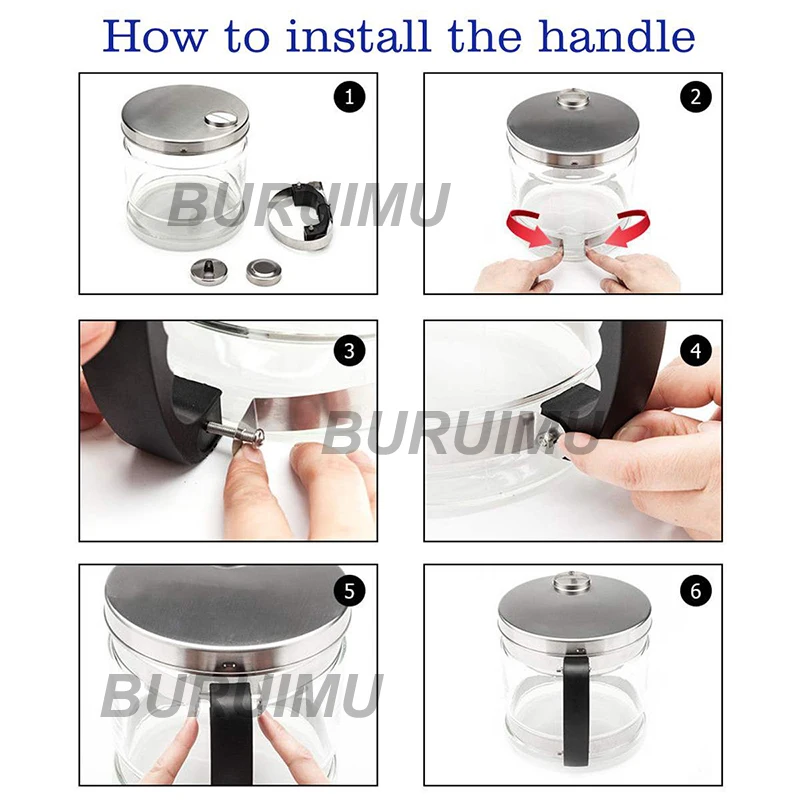 How to install the handle

1

BURUIMU

2

3

BURUIMU

4

5

BURUIMU

6